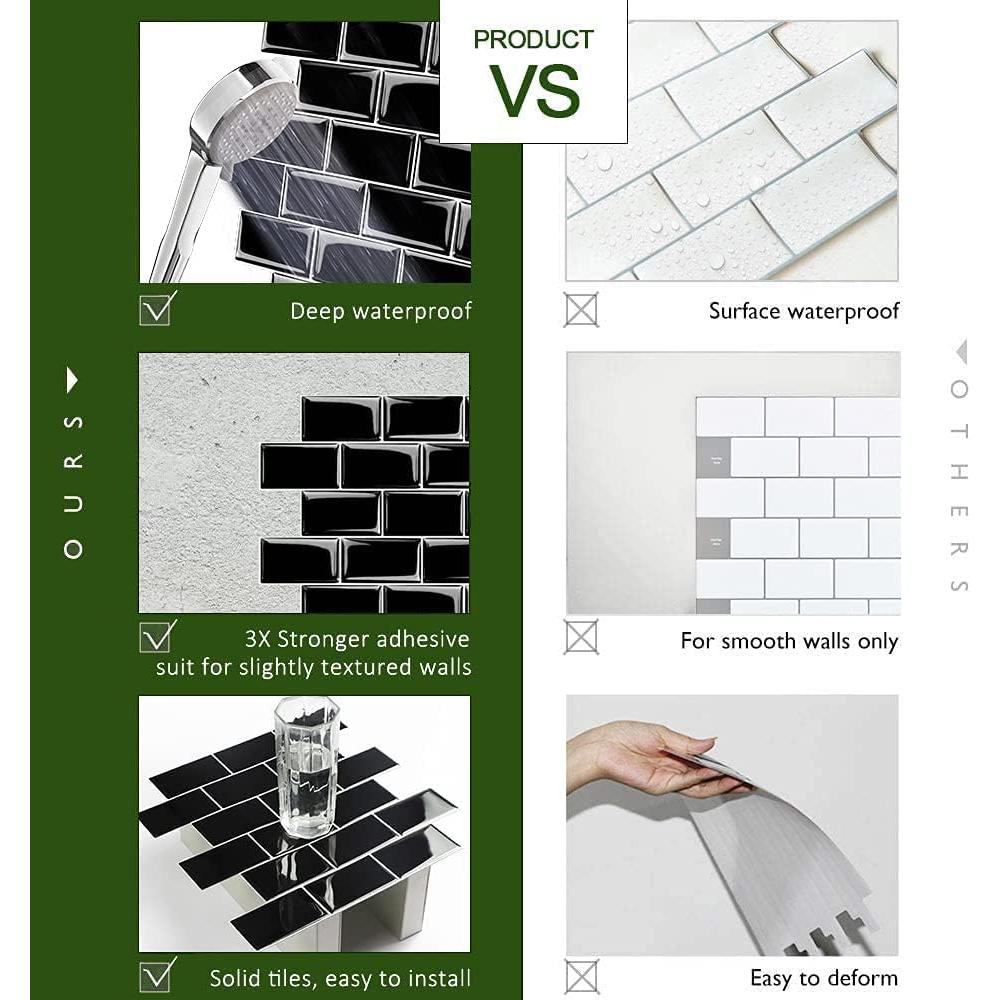 PRODUCT
VS

OURS

Deep waterproof

3X Stronger adhesive suit for slightly textured walls

Solid tiles, easy to install

OTHERS

Surface waterproof

For smooth walls only

Easy to deform