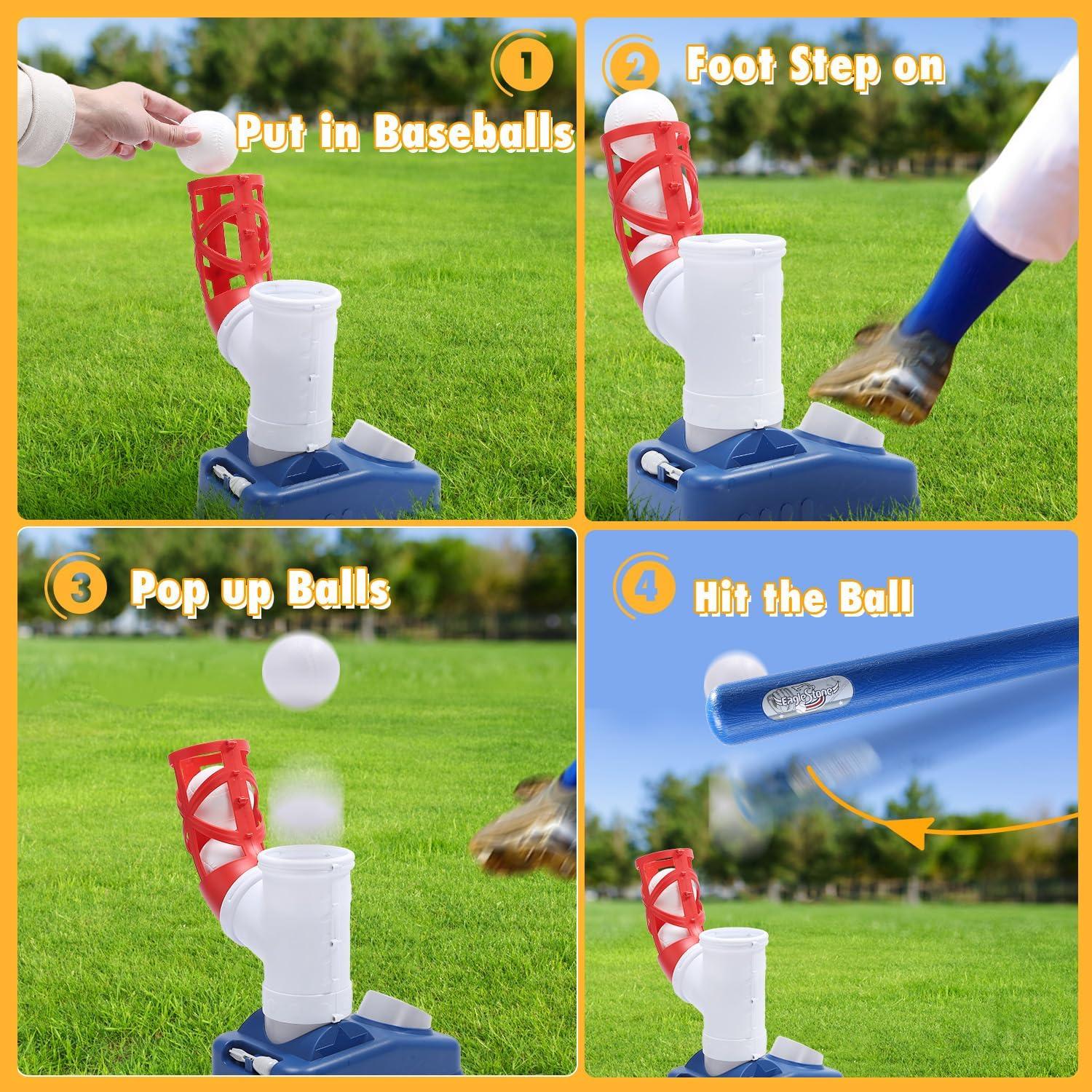 1 Put in Baseballs

2 Foot Step on

3 Pop up Balls

4 Hit the Ball

EagleStone