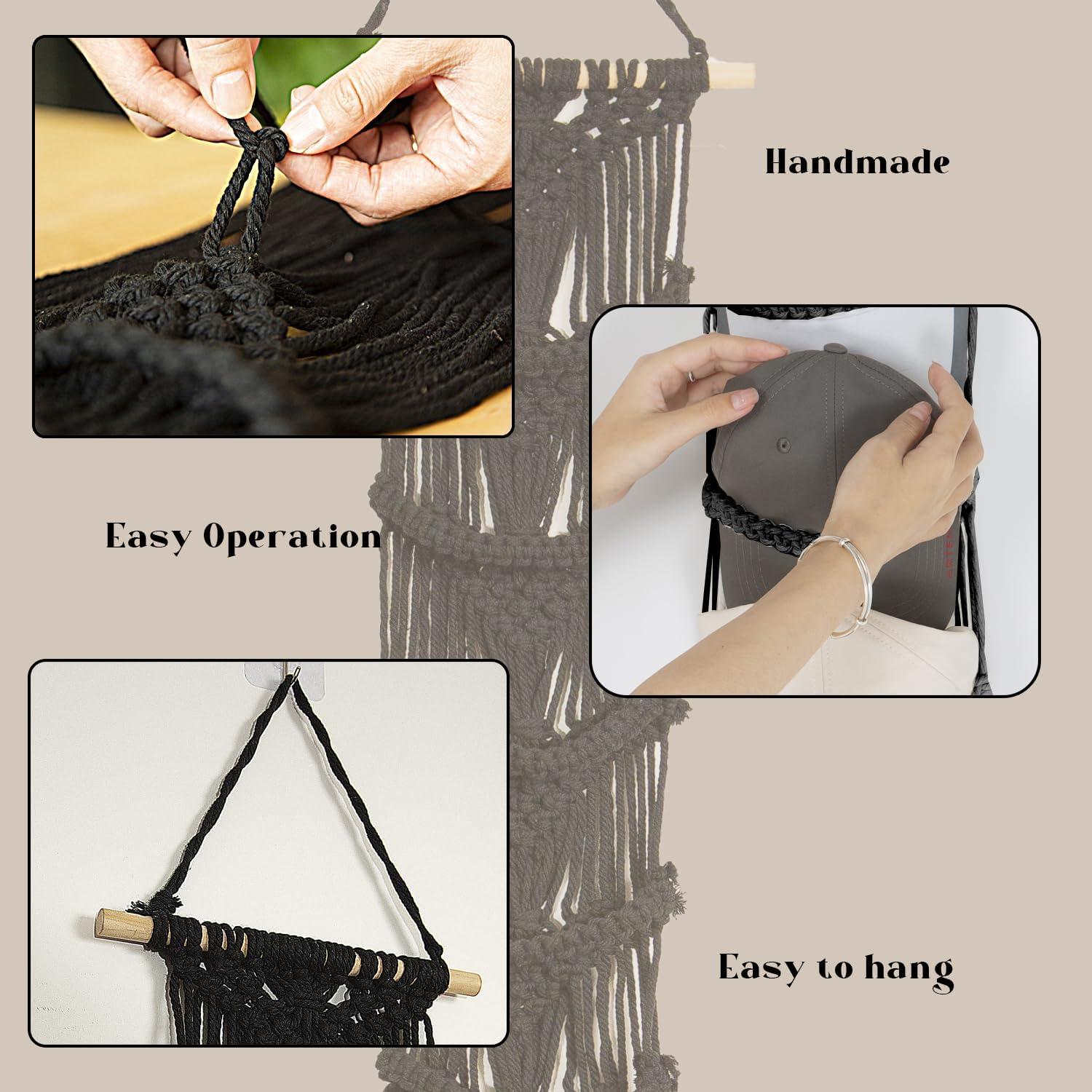 Handmade

Easy Operation

Easy to hang