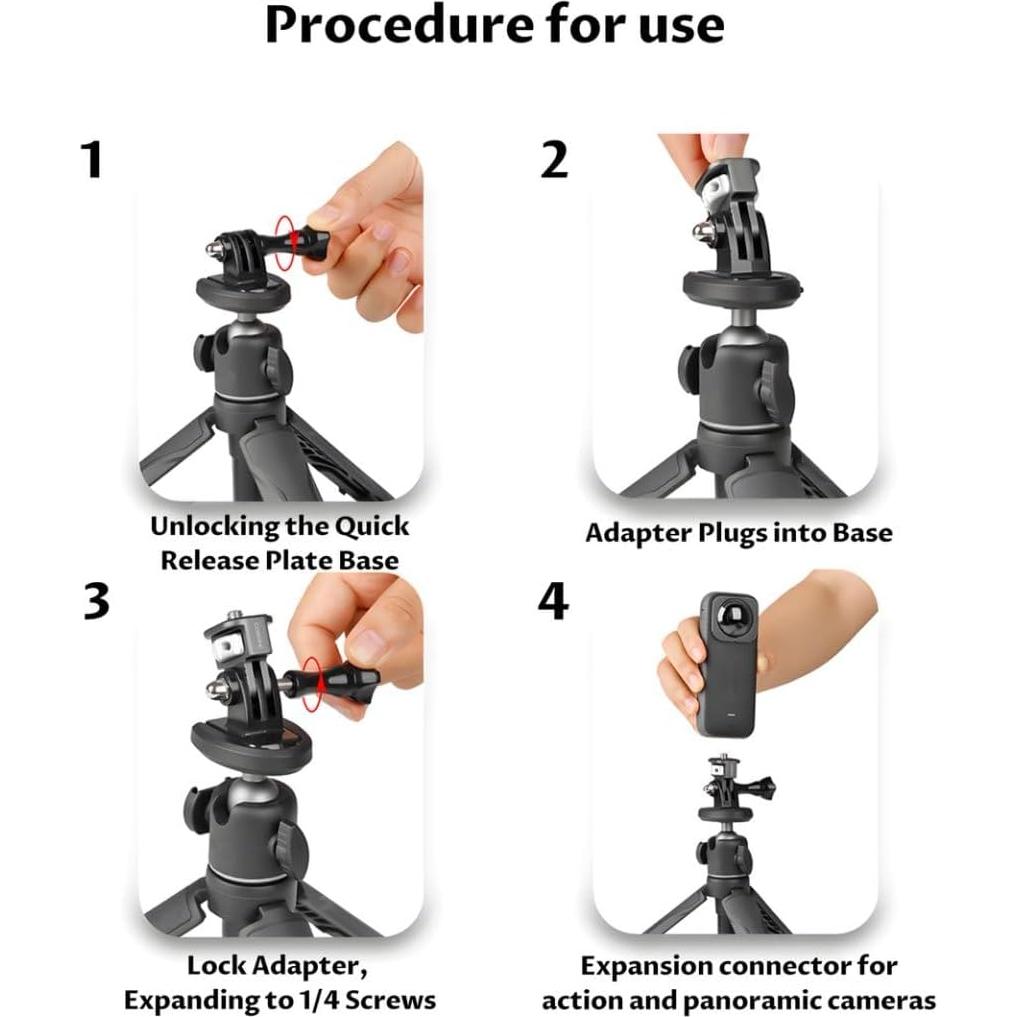 Procedure for use

1

Unlocking the Quick Release Plate Base

2

Adapter Plugs into Base

3

Lock Adapter, Expanding to 1/4 Screws

4

Expansion connector for action and panoramic cameras