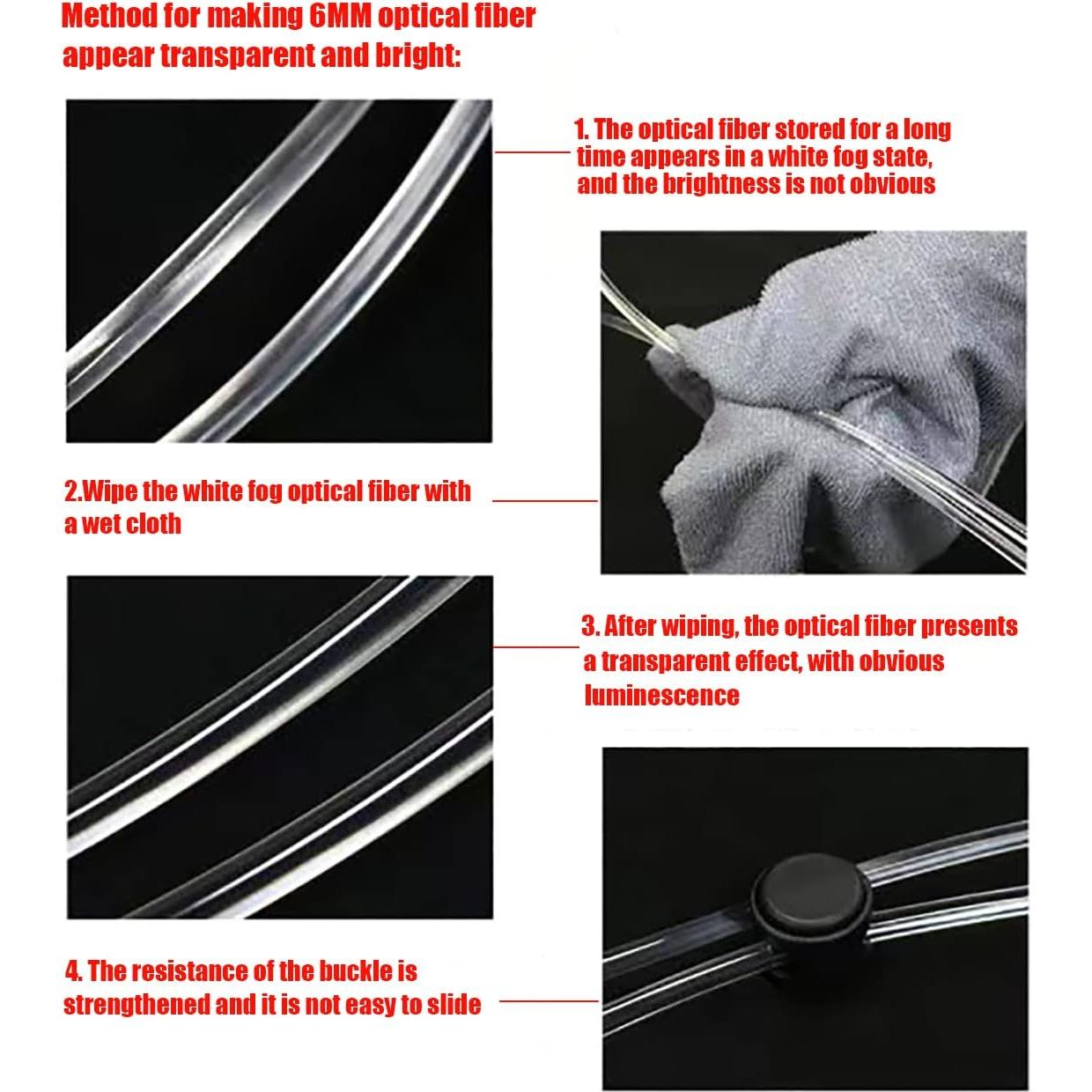 Method for making 6MM optical fiber appear transparent and bright:

1. The optical fiber stored for a long time appears in a white fog state, and the brightness is not obvious

2.Wipe the white fog optical fiber with a wet cloth

3. After wiping, the optical fiber presents a transparent effect, with obvious luminescence

4. The resistance of the buckle is strengthened and it is not easy to slide