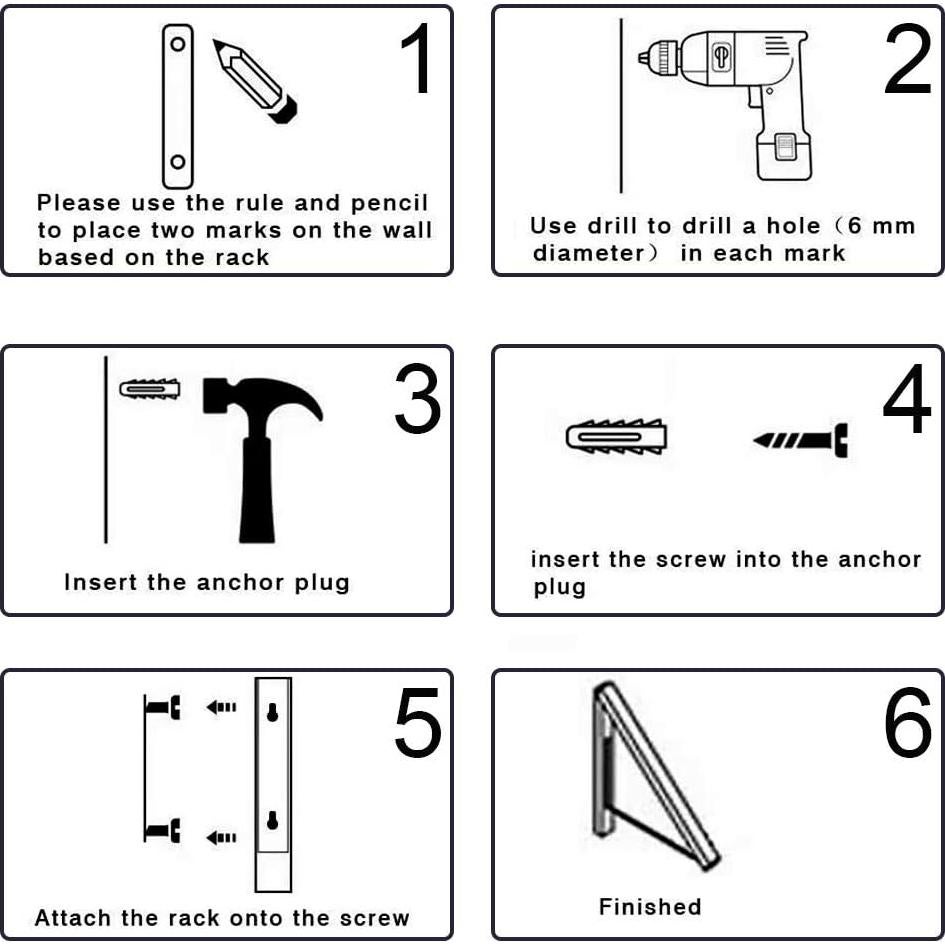 1

Please use the rule and pencil to place two marks on the wall based on the rack

2

Use drill to drill a hole（6 mm diameter） in each mark

3

Insert the anchor plug

4

insert the screw into the anchor plug

5

Attach the rack onto the screw

6

Finished