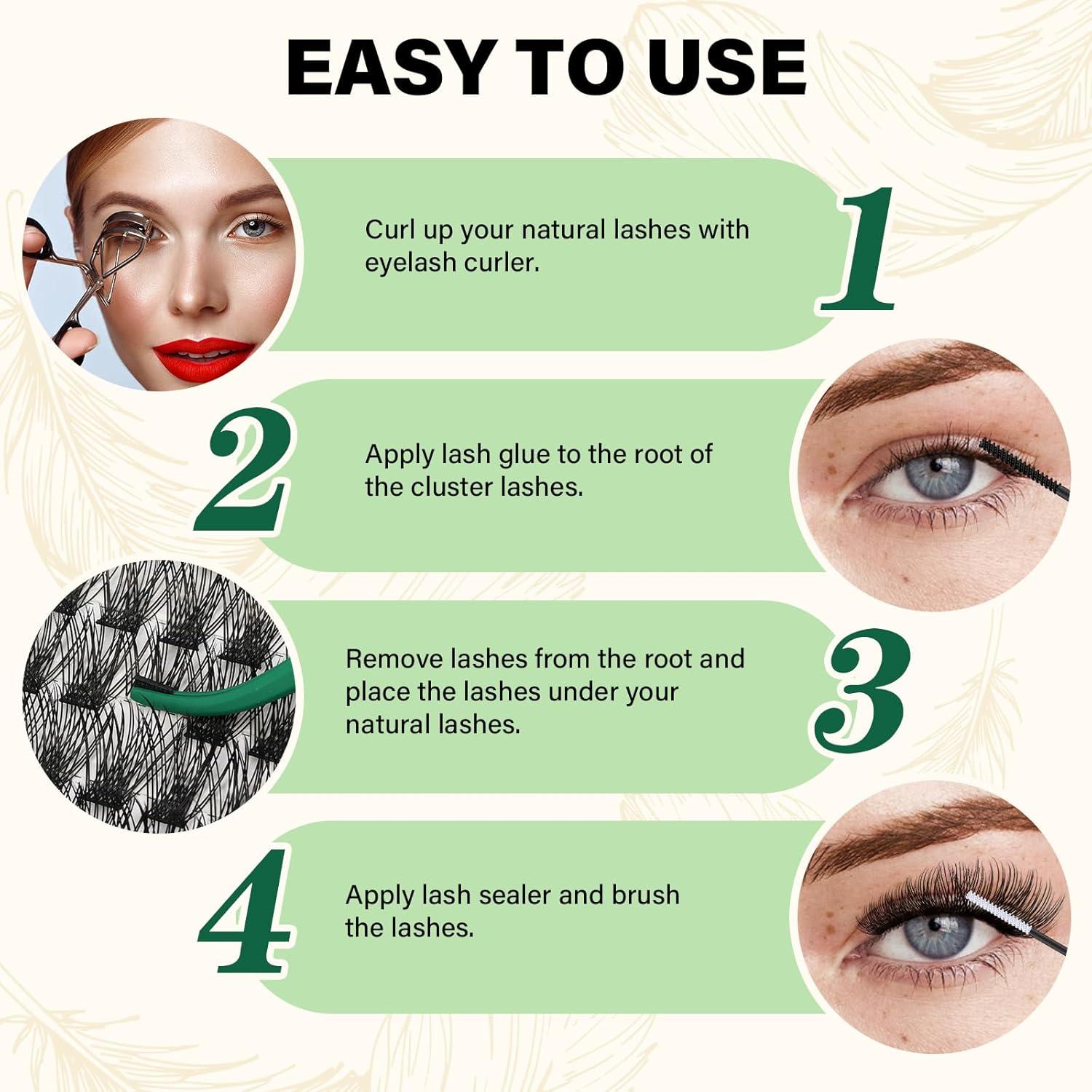 EASY TO USE

Curl up your natural lashes with eyelash curler.

1

2

Apply lash glue to the root of the cluster lashes.

Remove lashes from the root and place the lashes under your natural lashes.

3

4

Apply lash sealer and brush the lashes.