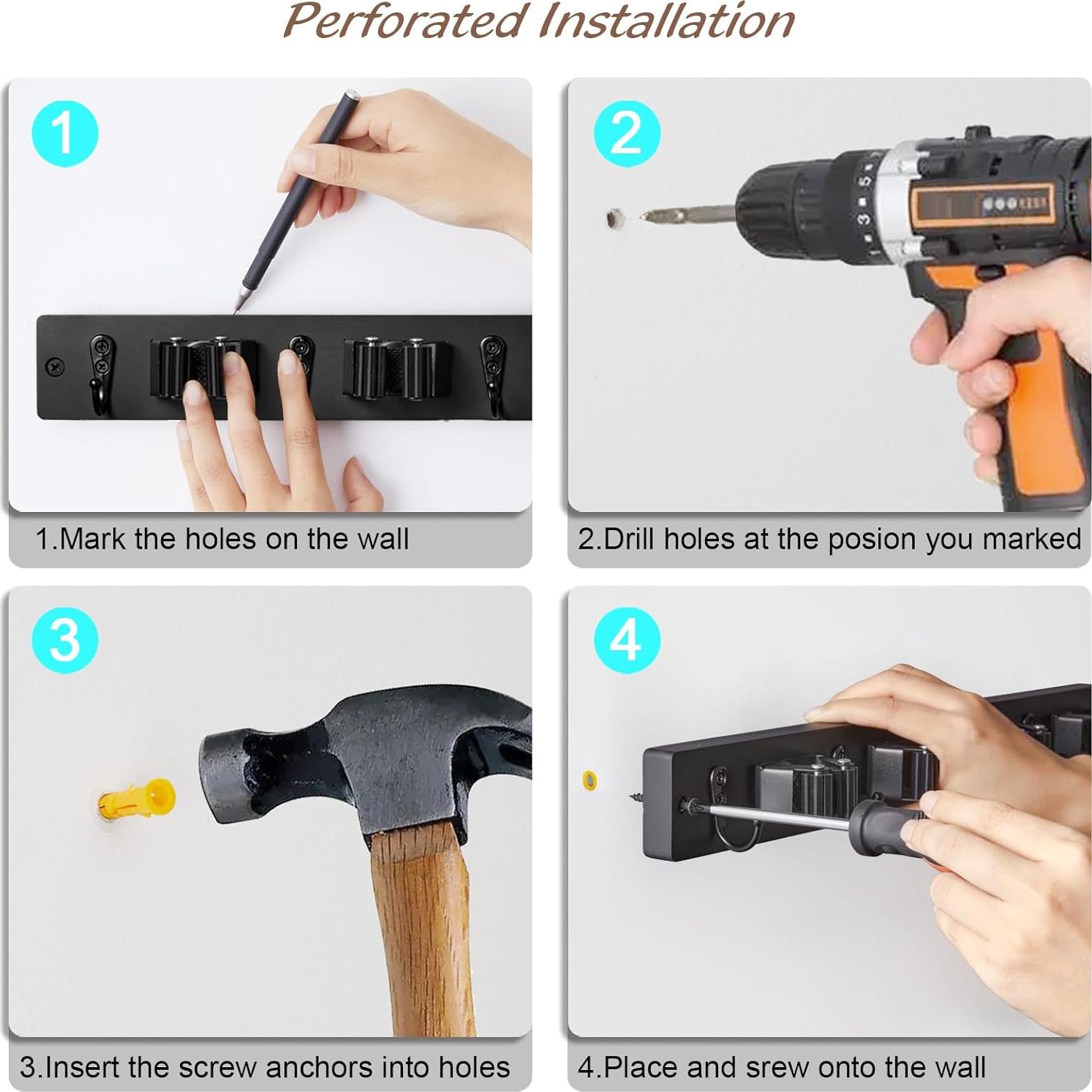 Perforated Installation

1

1.Mark the holes on the wall

2

2.Drill holes at the posion you marked

3

3.Insert the screw anchors into holes

4

4.Place and srew onto the wall