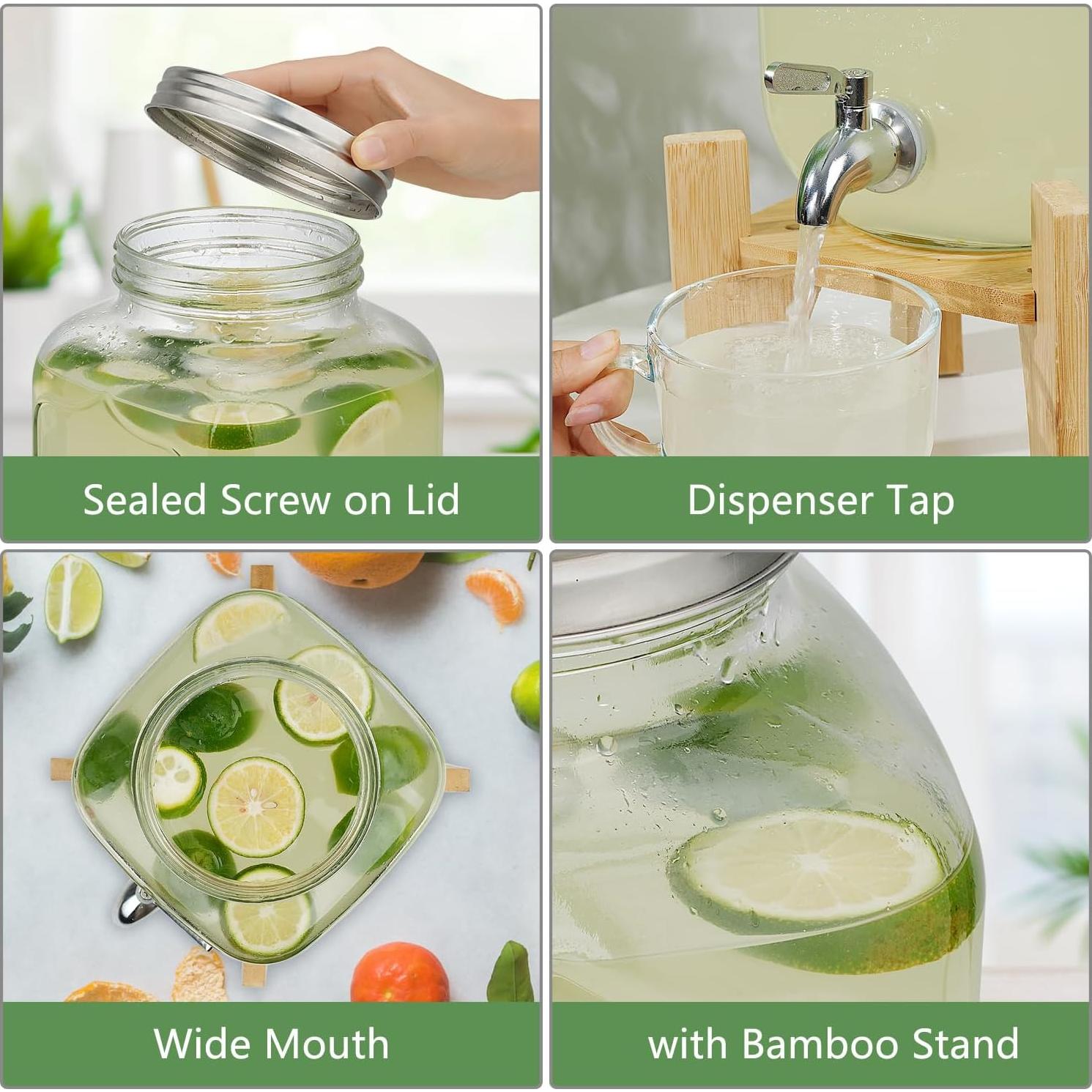 Sealed Screw on Lid

Dispenser Tap

Wide Mouth

with Bamboo Stand