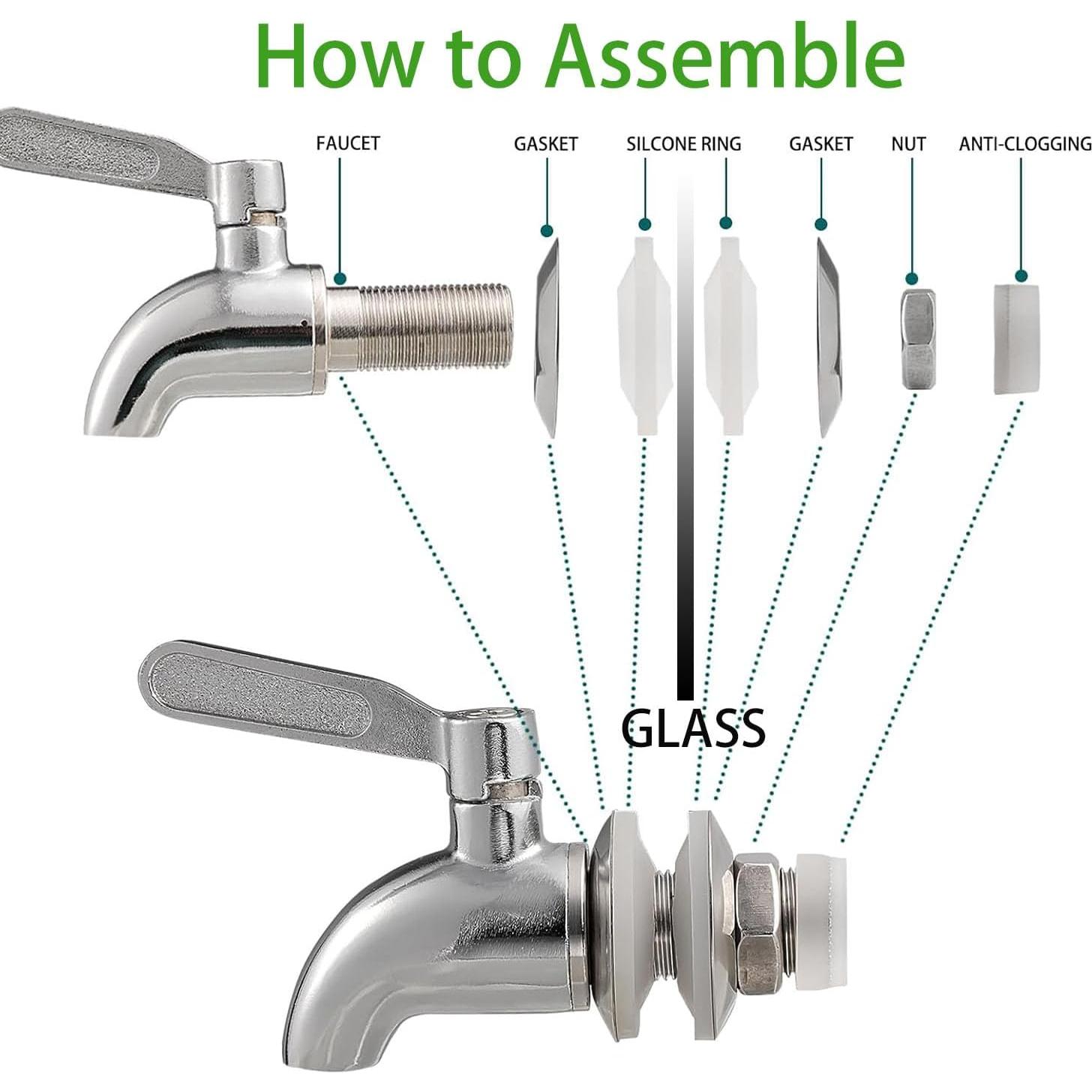 How to Assemble

FAUCET

GASKET

SILCONE RING

GASKET

NUT

ANTI-CLOGGING

GLASS