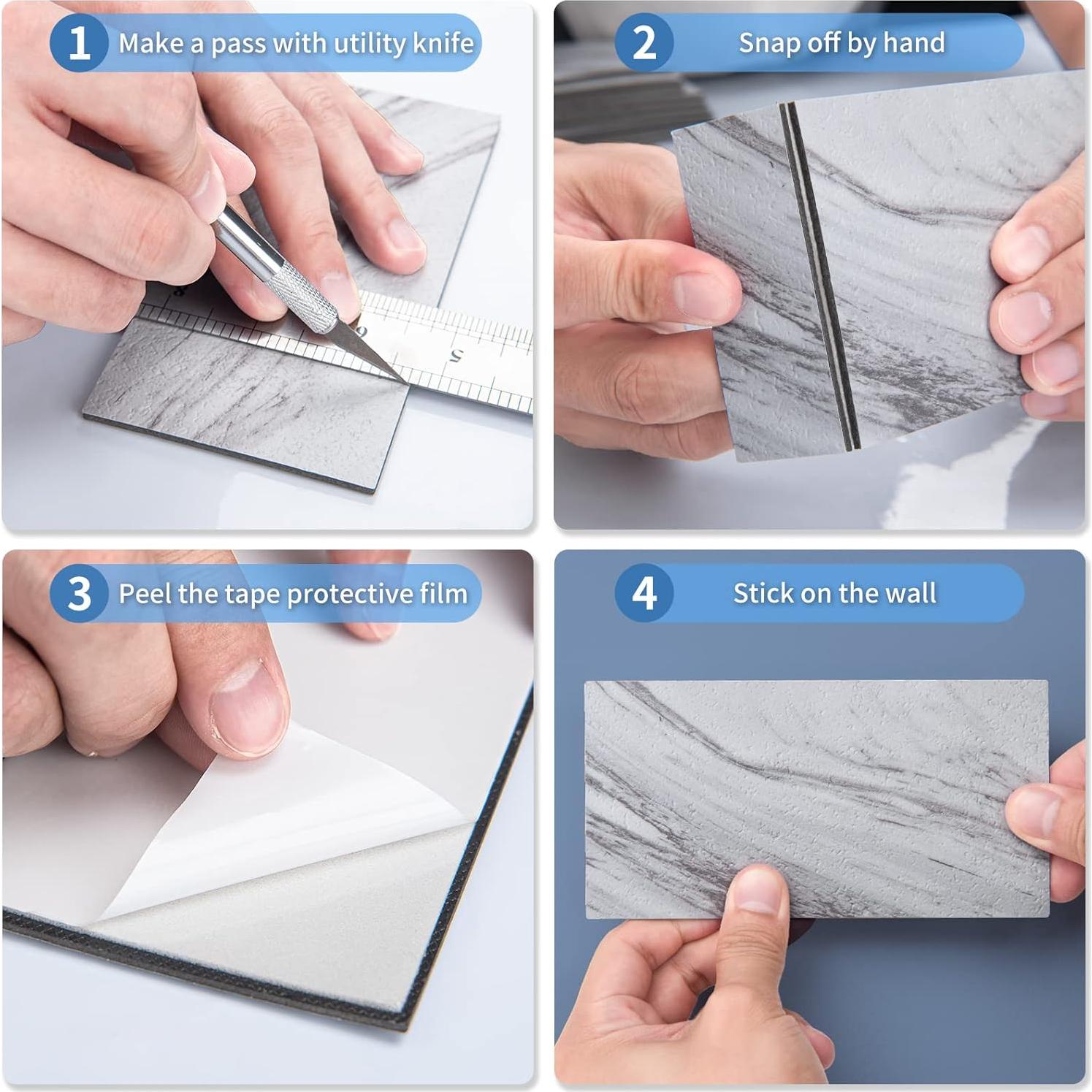 1 Make a pass with utility knife

2 Snap off by hand

3 Peel the tape protective film

4 Stick on the wall