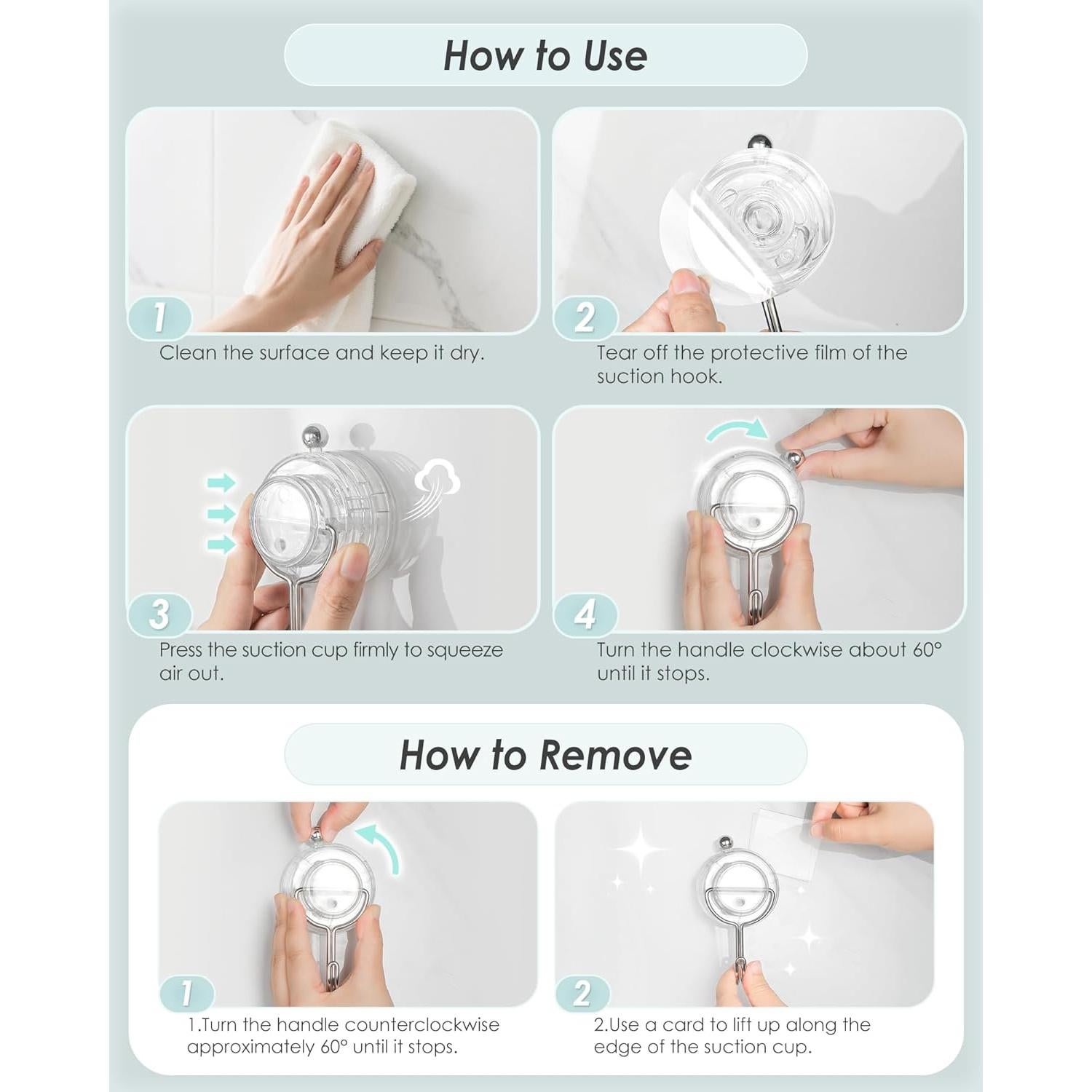 How to Use

1
Clean the surface and keep it dry.

2
Tear off the protective film of the suction hook.

3
Press the suction cup firmly to squeeze air out.

4
Turn the handle clockwise about 60° until it stops.

How to Remove

1
1.Turn the handle counterclockwise approximately 60° until it stops.

2
2.Use a card to lift up along the edge of the suction cup.