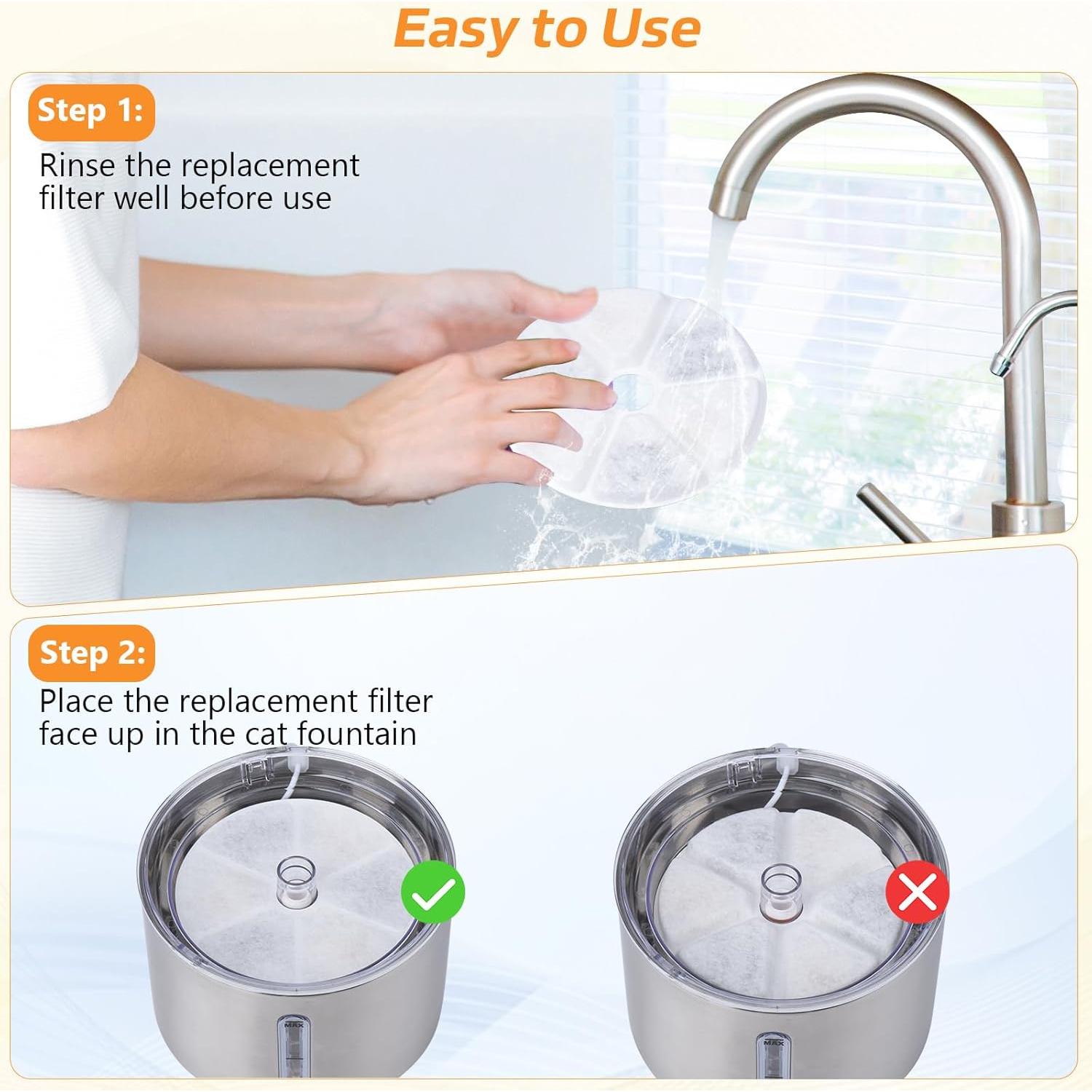 Easy to Use

Step 1:

Rinse the replacement filter well before use

Step 2:

Place the replacement filter face up in the cat fountain

MAX

MAX