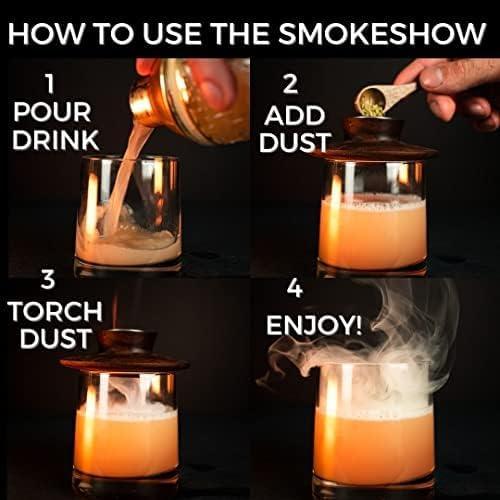 HOW TO USE THE SMOKESHOW

1
POUR
DRINK

2
ADD
DUST

3
TORCH
DUST

4
ENJOY!