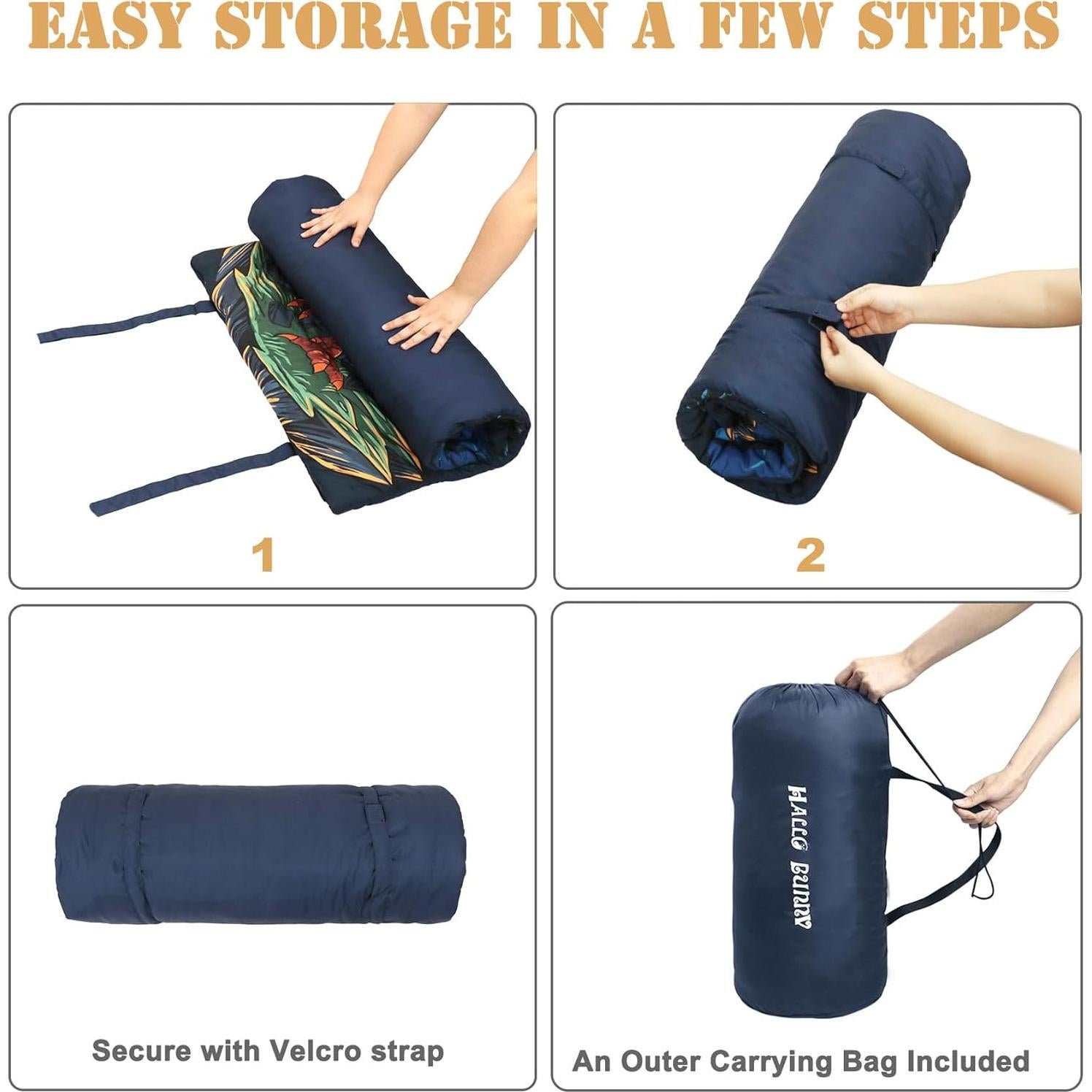 EASY STORAGE IN A FEW STEPS

1

2

Secure with Velcro strap

HALLO BUNNY

An Outer Carrying Bag Included