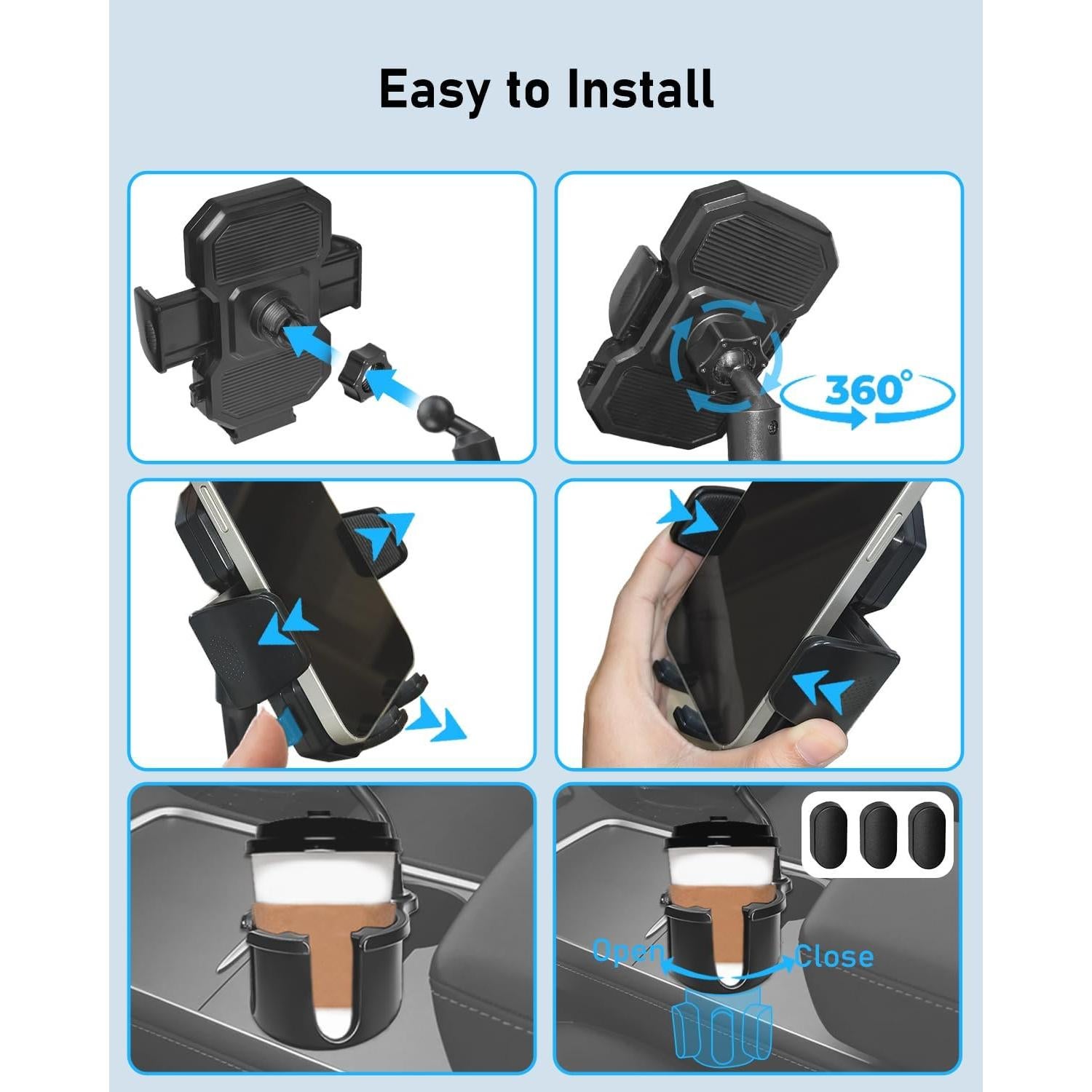 Easy to Install

360°

Open

Close