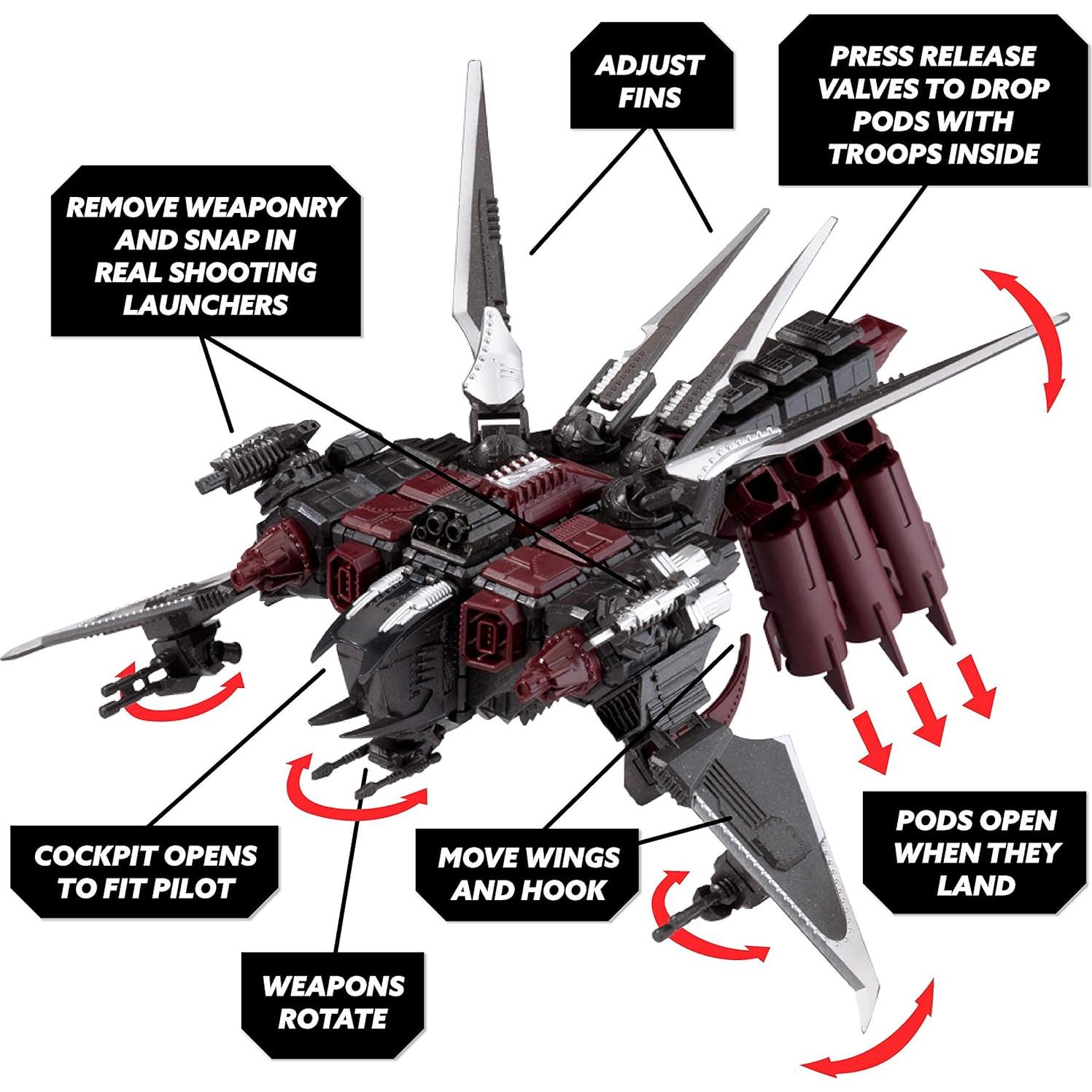 ADJUST FINS

PRESS RELEASE VALVES TO DROP PODS WITH TROOPS INSIDE

REMOVE WEAPONRY AND SNAP IN REAL SHOOTING LAUNCHERS

COCKPIT OPENS TO FIT PILOT

MOVE WINGS AND HOOK

PODS OPEN WHEN THEY LAND

WEAPONS ROTATE