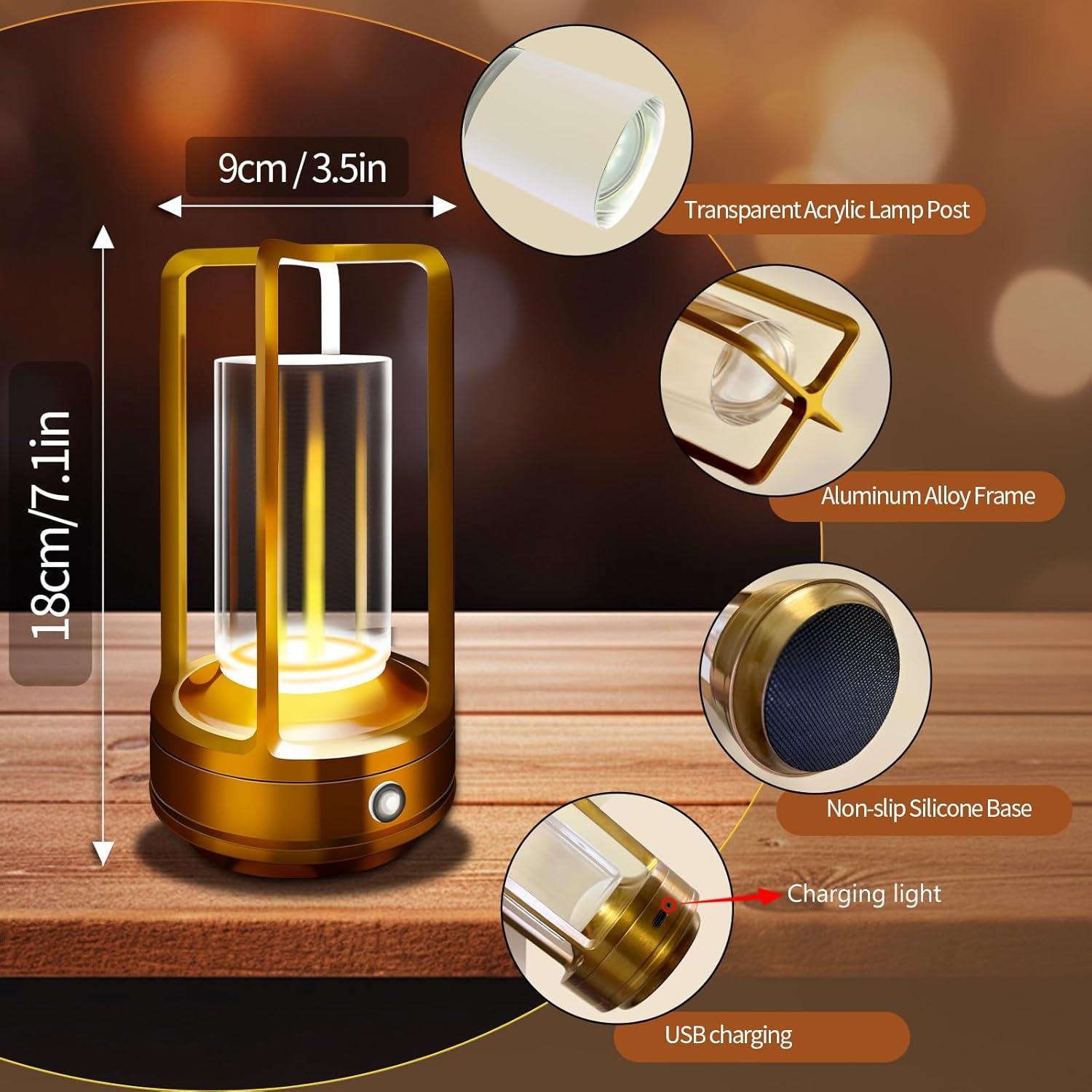 9cm / 3.5in

18cm/7.1in

Transparent Acrylic Lamp Post

Aluminum Alloy Frame

Non-slip Silicone Base

Charging light

USB charging