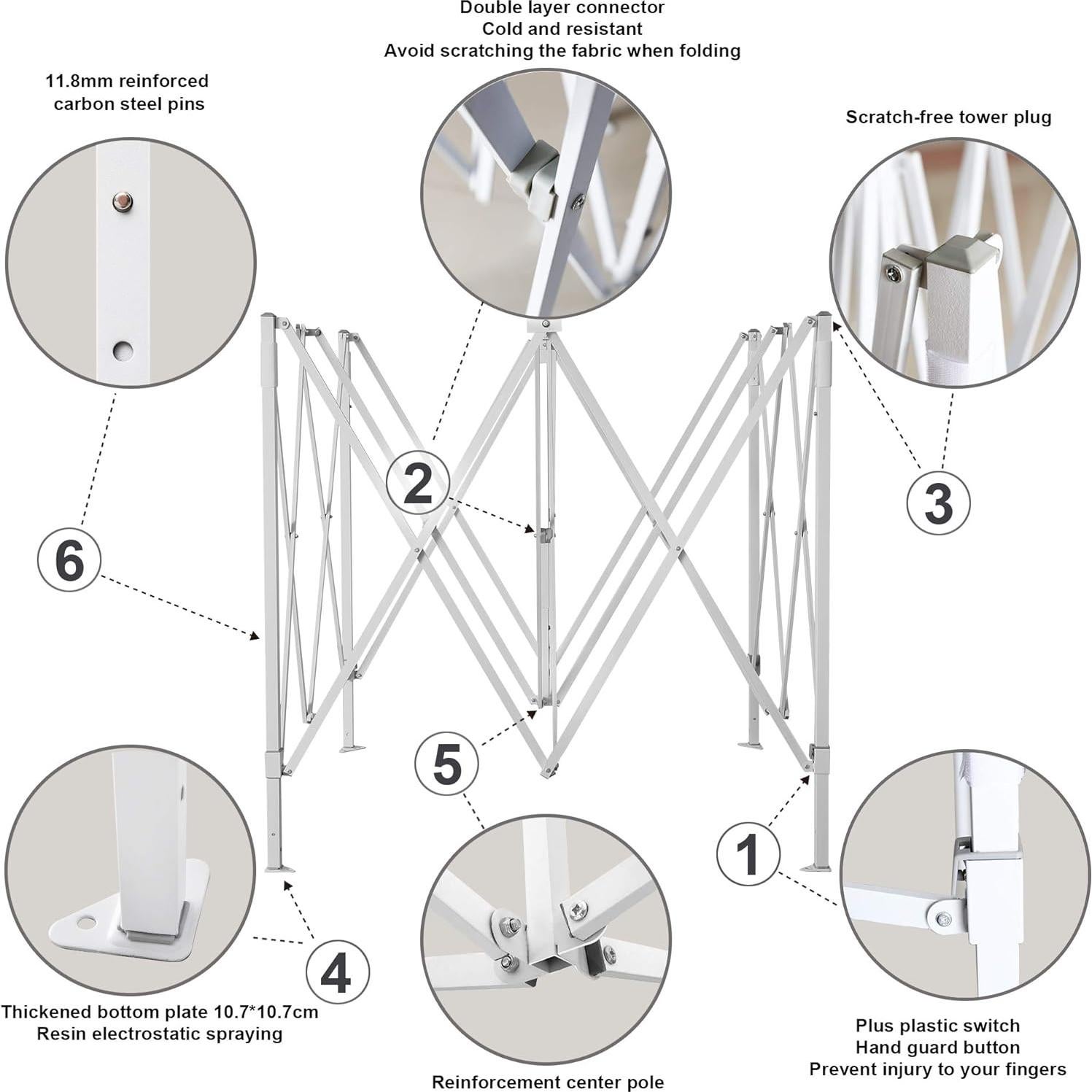 Double layer connector
Cold and resistant
Avoid scratching the fabric when folding

11.8mm reinforced carbon steel pins

Scratch-free tower plug

2

3

6

5

1

4

Thickened bottom plate 10.7*10.7cm
Resin electrostatic spraying

Reinforcement center pole

Plus plastic switch
Hand guard button
Prevent injury to your fingers