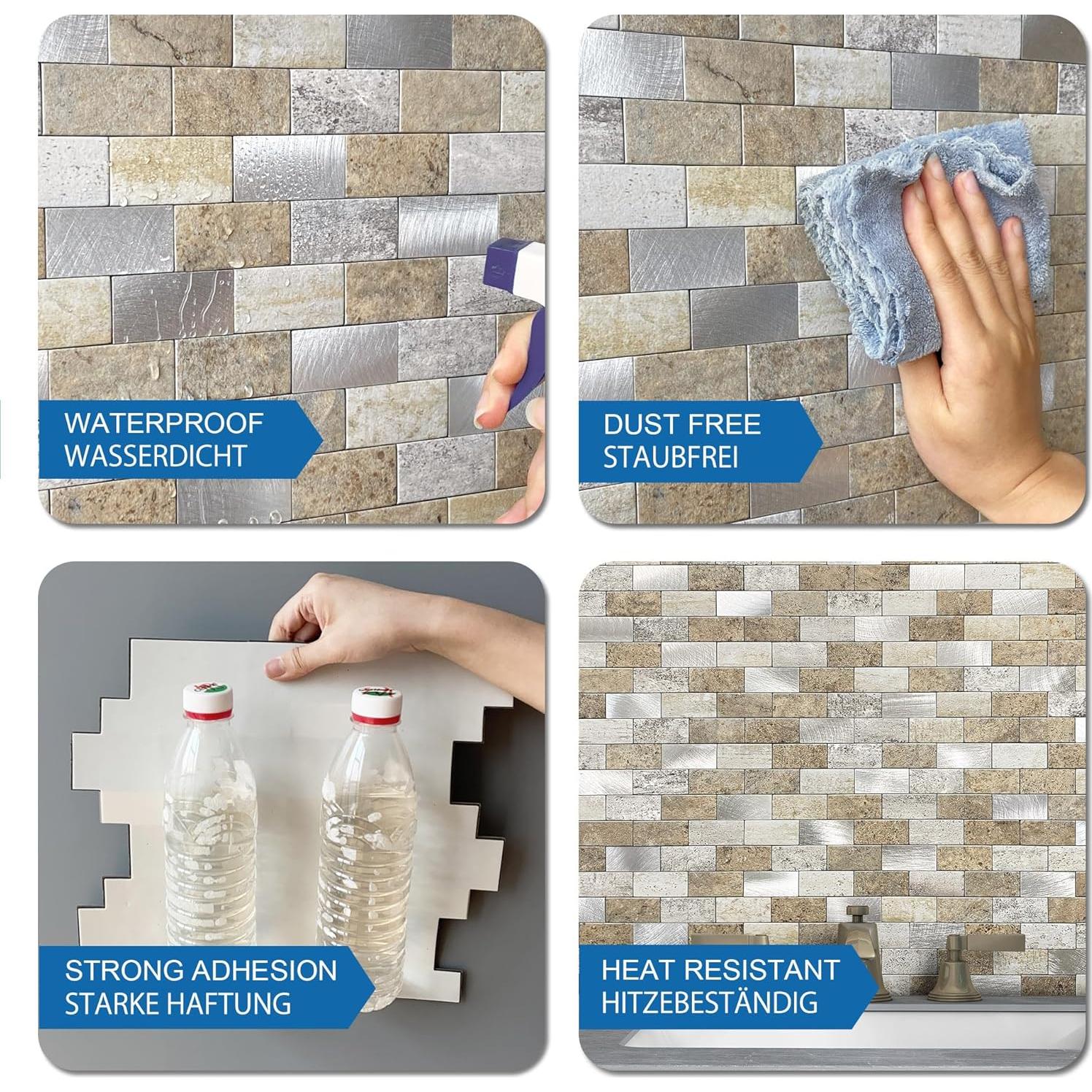 WATERPROOF
WASSERDICHT

DUST FREE
STAUBFREI

STRONG ADHESION
STARKE HAFTUNG

HEAT RESISTANT
HITZEBESTÄNDIG