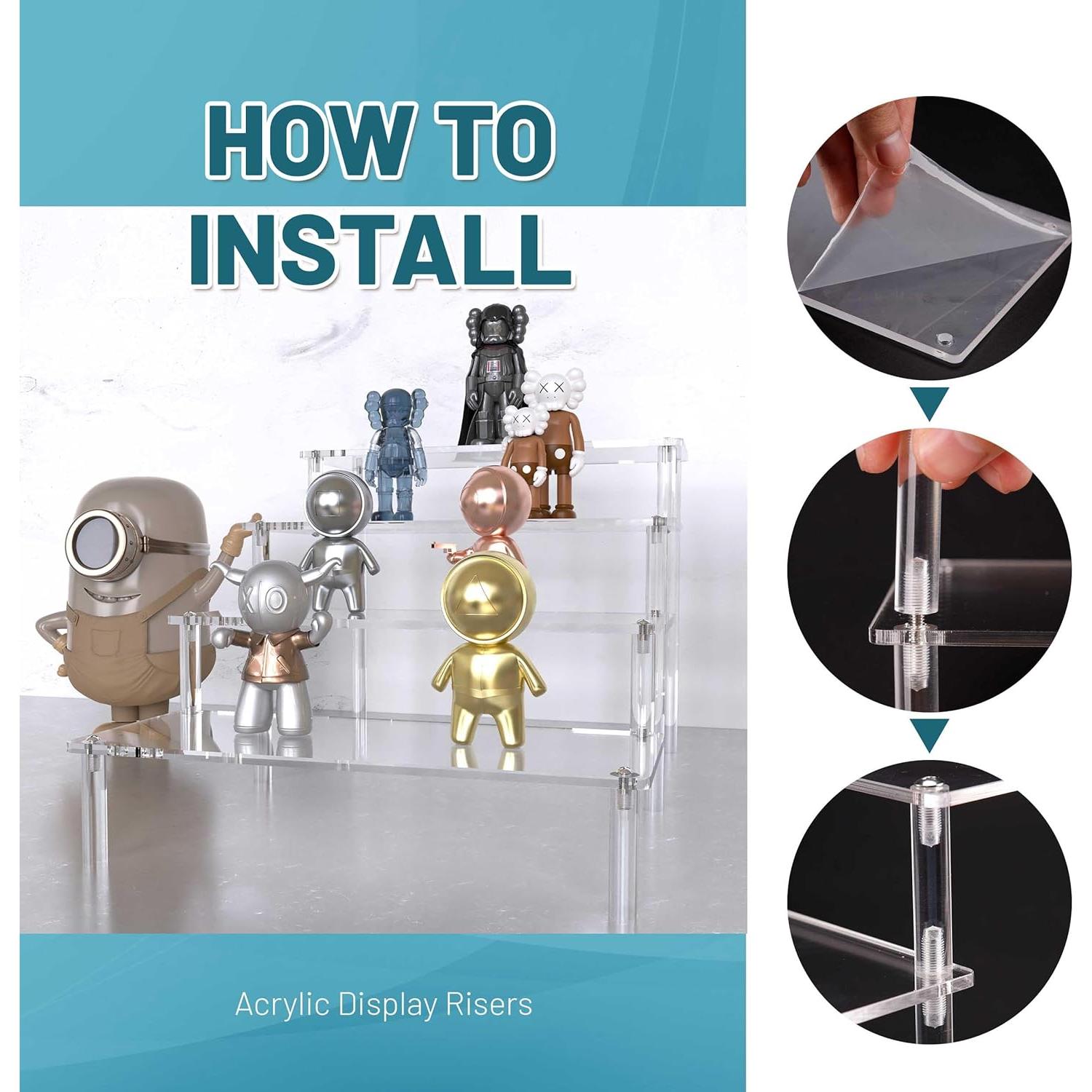 HOW TO INSTALL

Acrylic Display Risers