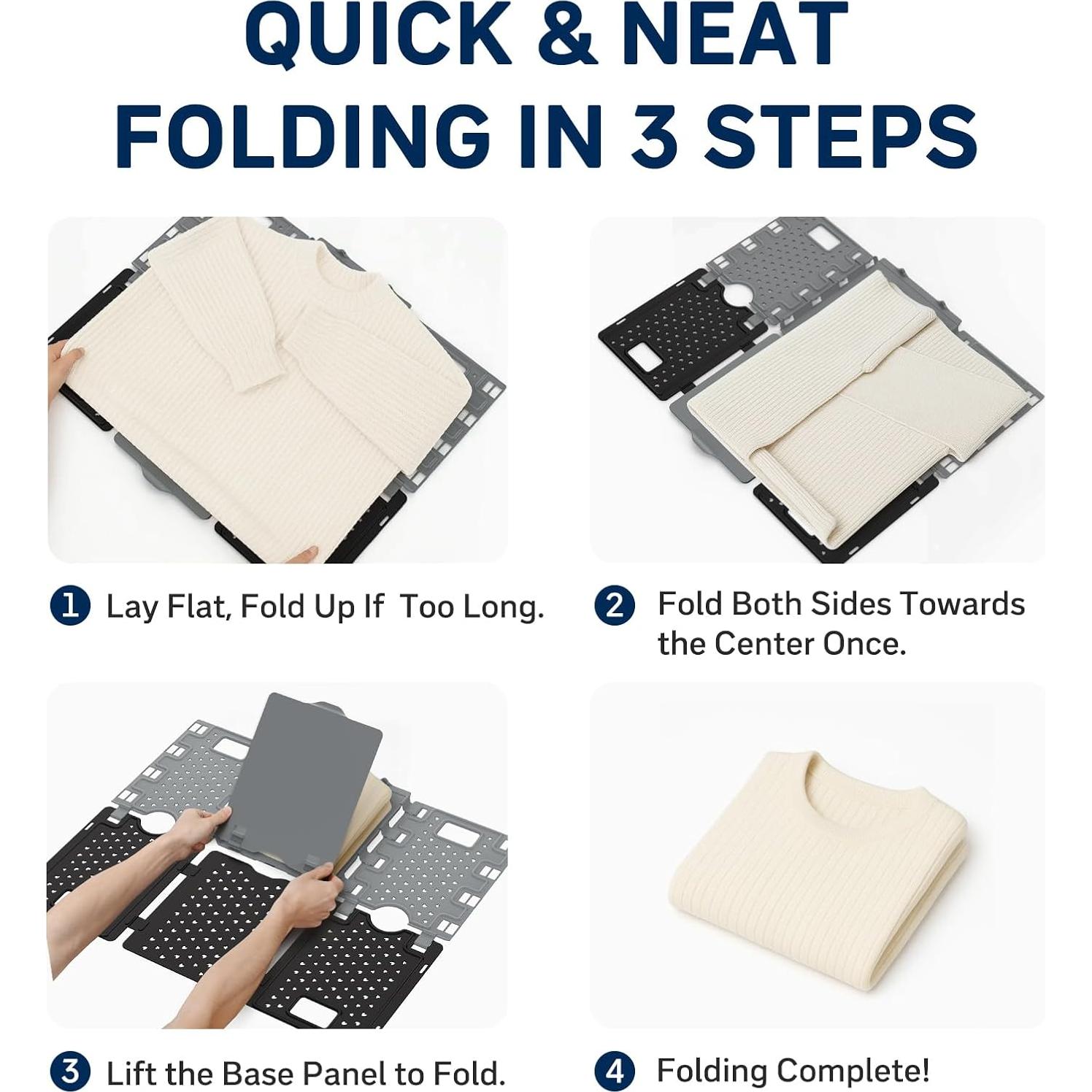 QUICK & NEAT FOLDING IN 3 STEPS

1 Lay Flat, Fold Up If Too Long.

2 Fold Both Sides Towards the Center Once.

3 Lift the Base Panel to Fold.

4 Folding Complete!