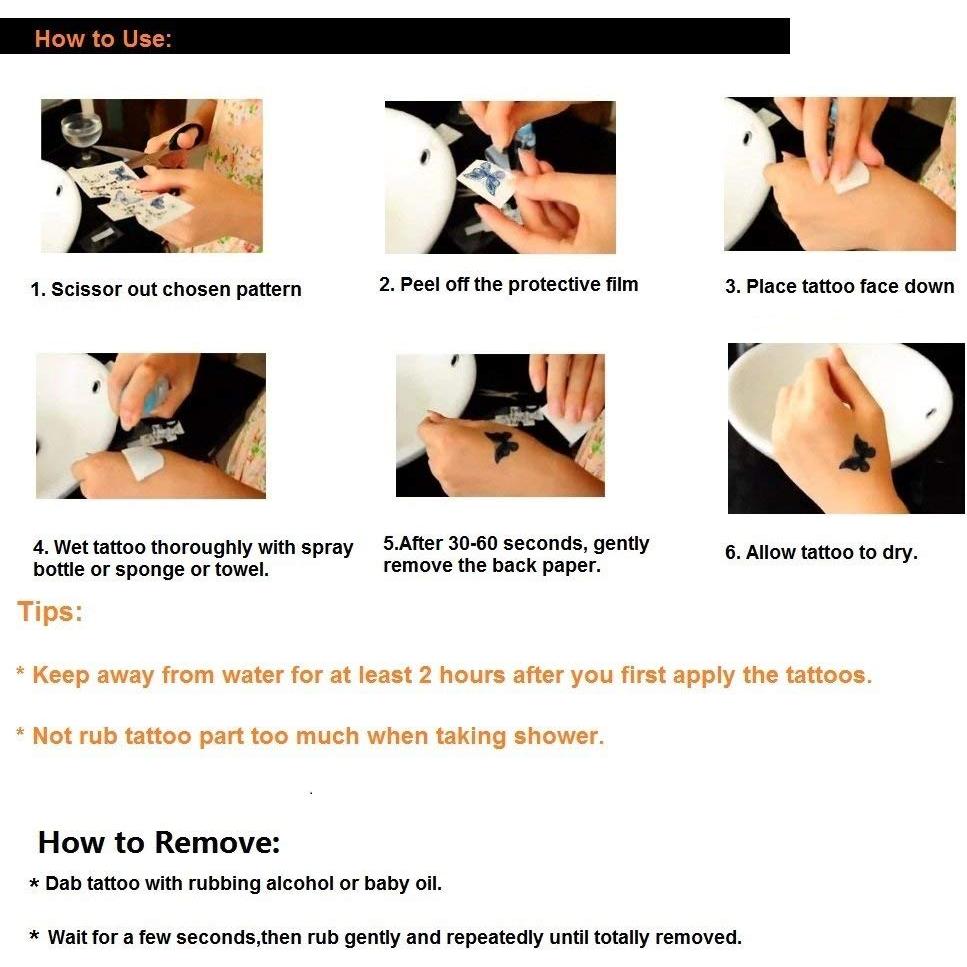 How to Use:

1. Scissor out chosen pattern

2. Peel off the protective film

3. Place tattoo face down

4. Wet tattoo thoroughly with spray bottle or sponge or towel.

5.After 30-60 seconds, gently remove the back paper.

6. Allow tattoo to dry.

Tips:

* Keep away from water for at least 2 hours after you first apply the tattoos.

* Not rub tattoo part too much when taking shower.

How to Remove:

* Dab tattoo with rubbing alcohol or baby oil.

* Wait for a few seconds,then rub gently and repeatedly until totally removed.