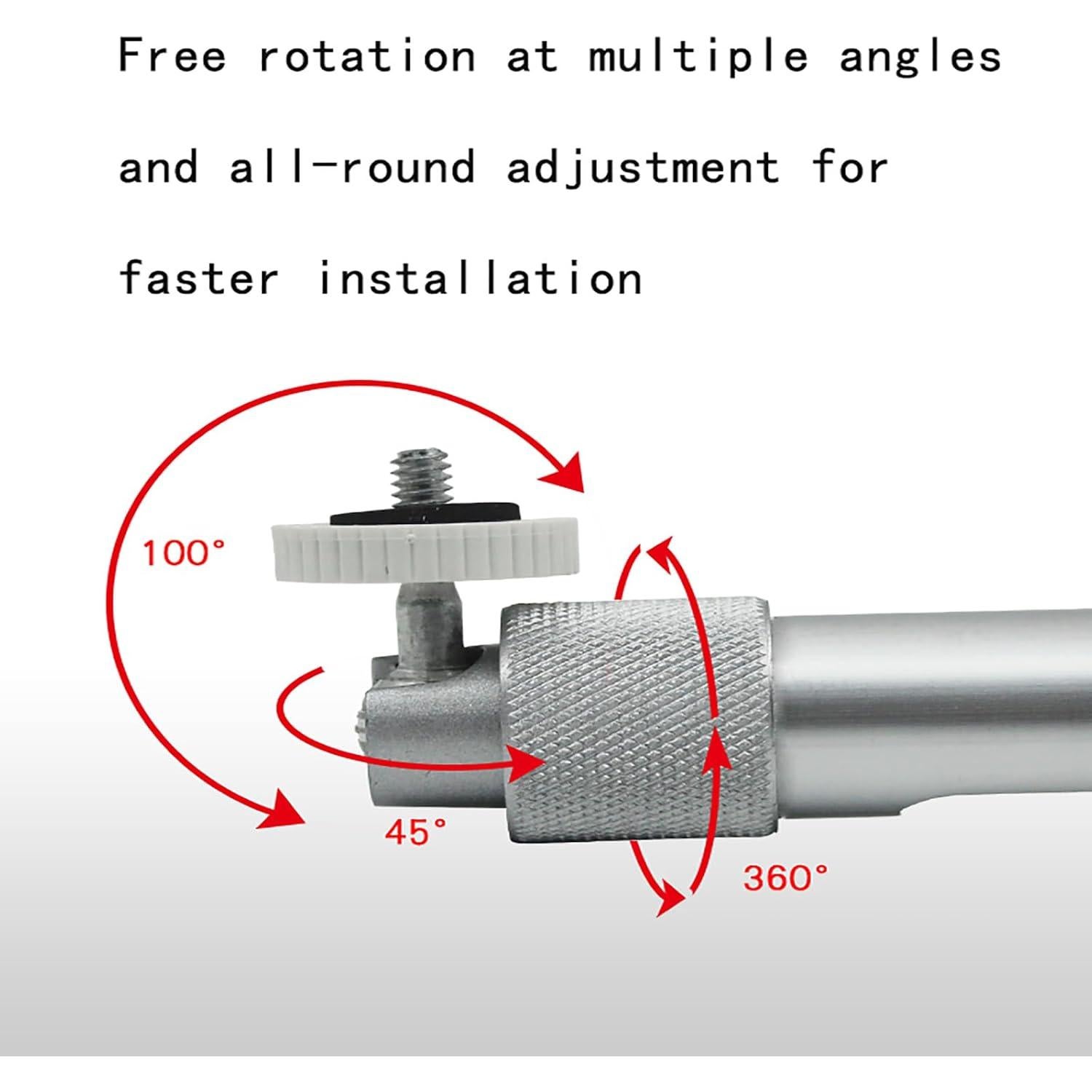 Free rotation at multiple angles and all-round adjustment for faster installation

100°

45°

360°