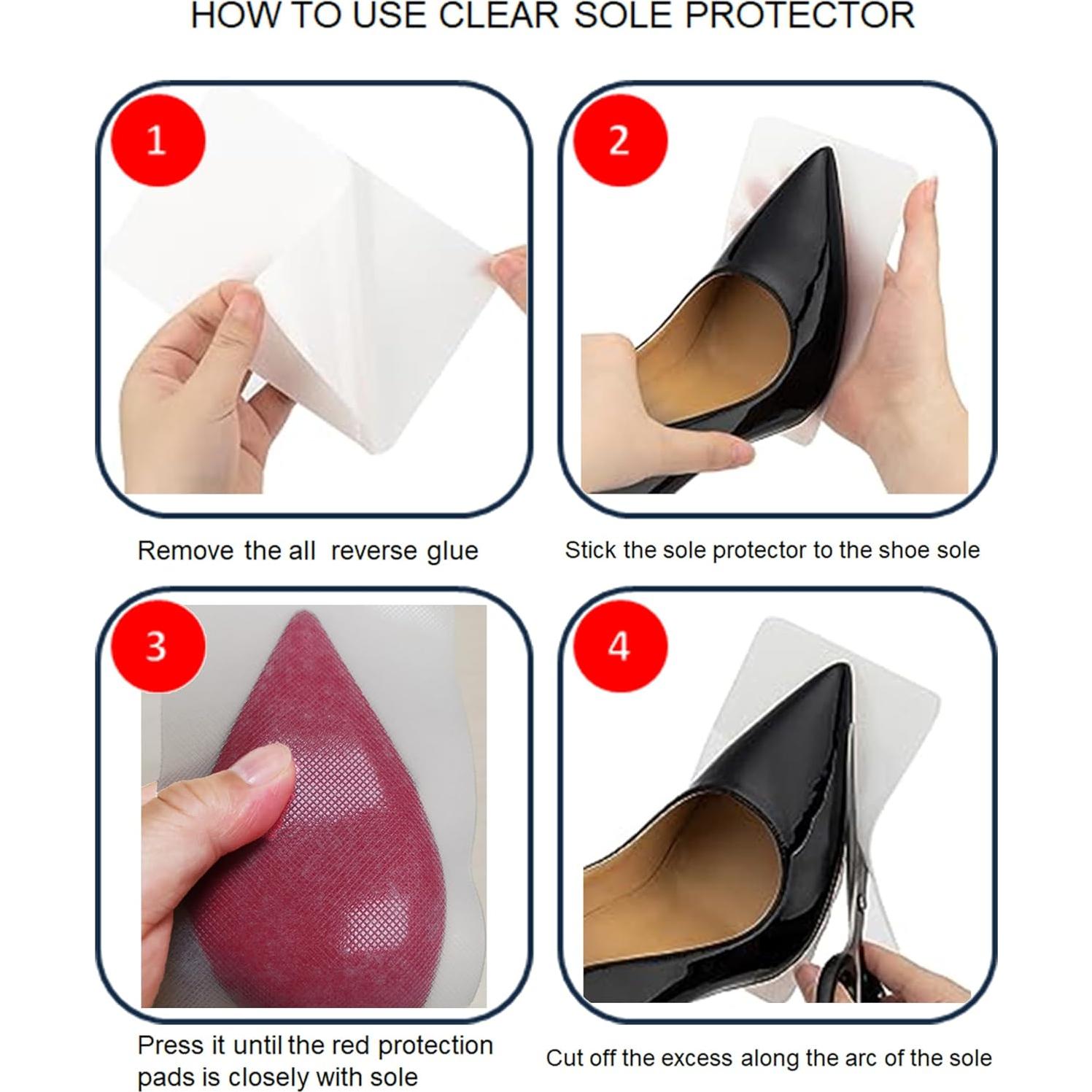 HOW TO USE CLEAR SOLE PROTECTOR

1

Remove the all reverse glue

2

Stick the sole protector to the shoe sole

3

Press it until the red protection pads is closely with sole

4

Cut off the excess along the arc of the sole