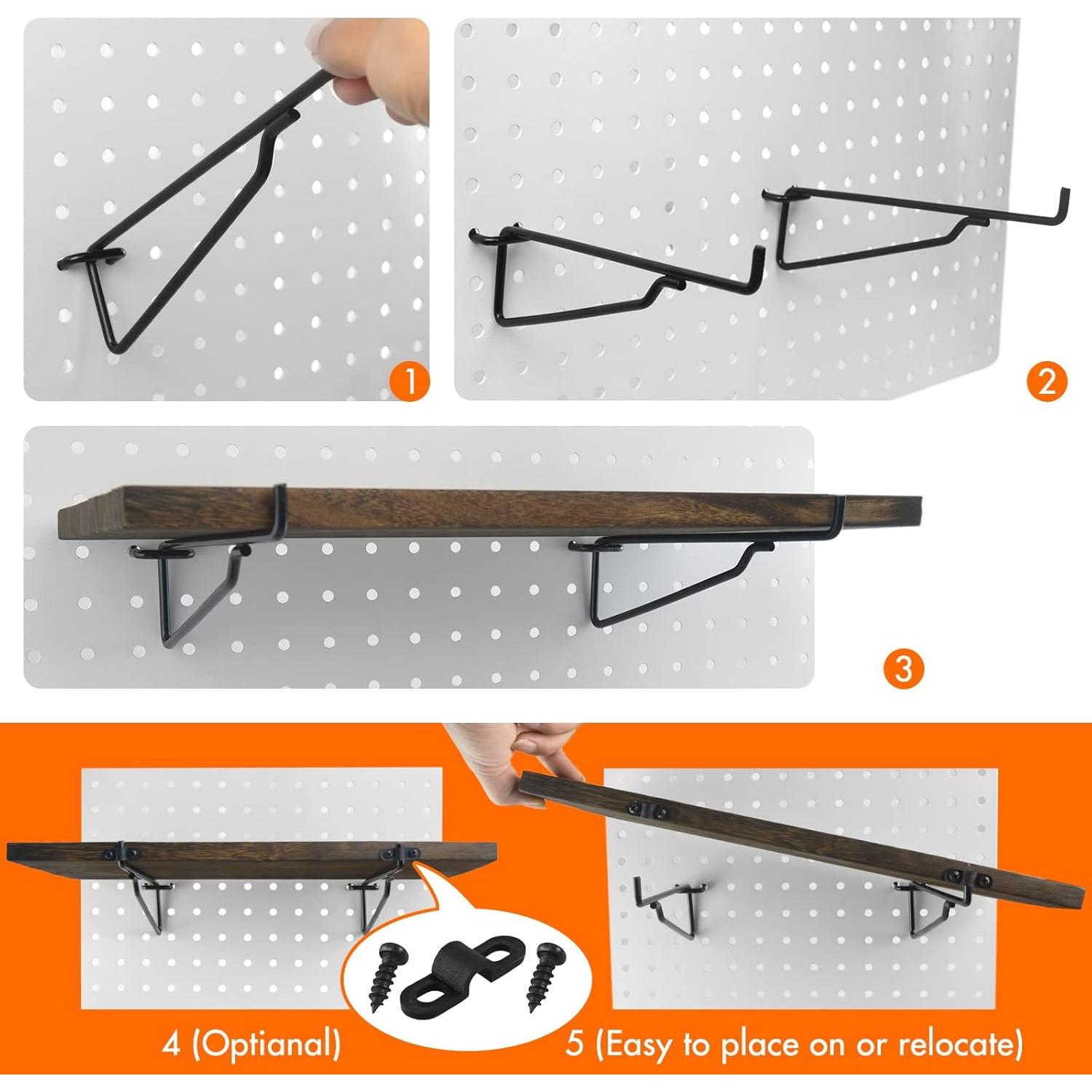 1

2

3

4 (Optianal)

5 (Easy to place on or relocate)