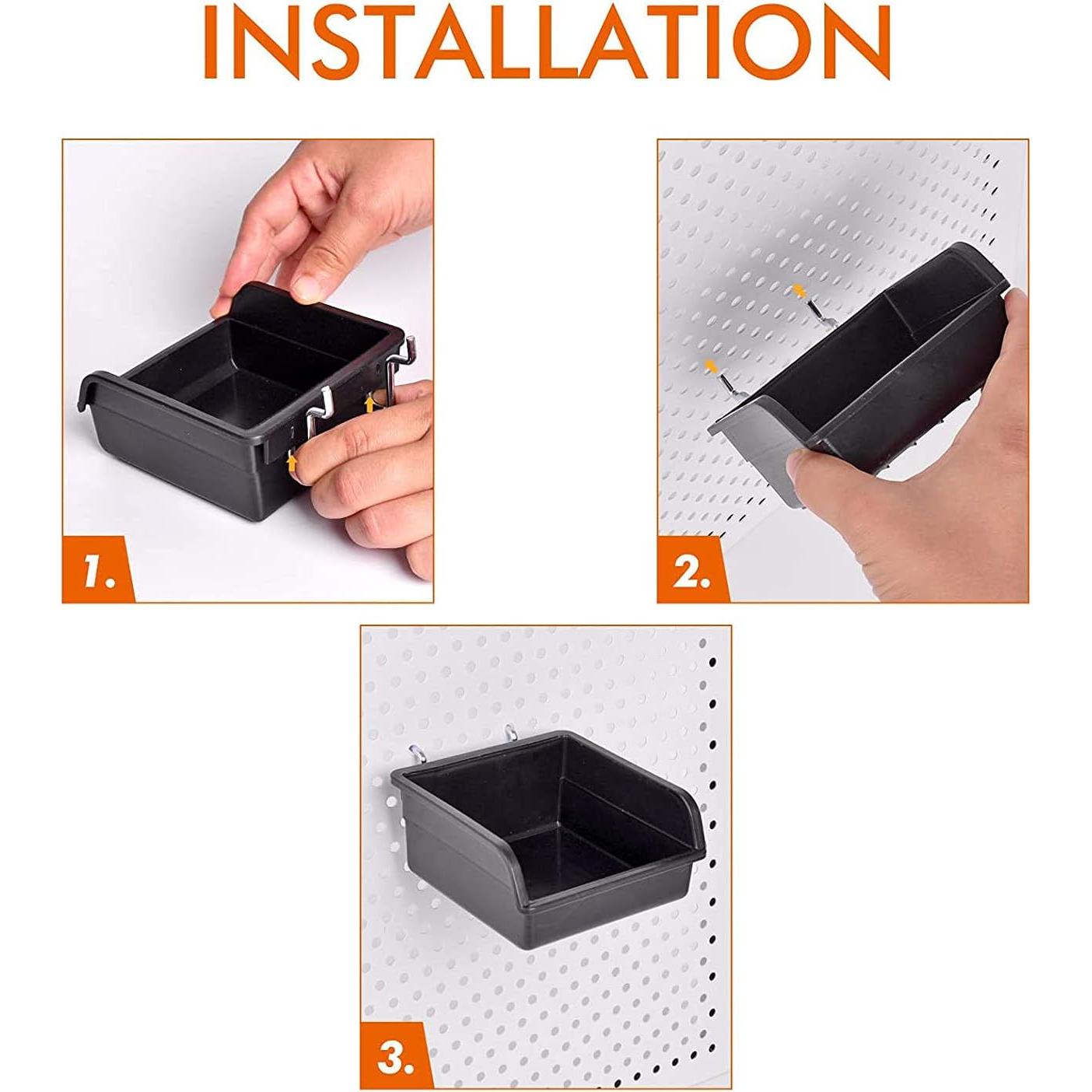 INSTALLATION

1.

2.

3.