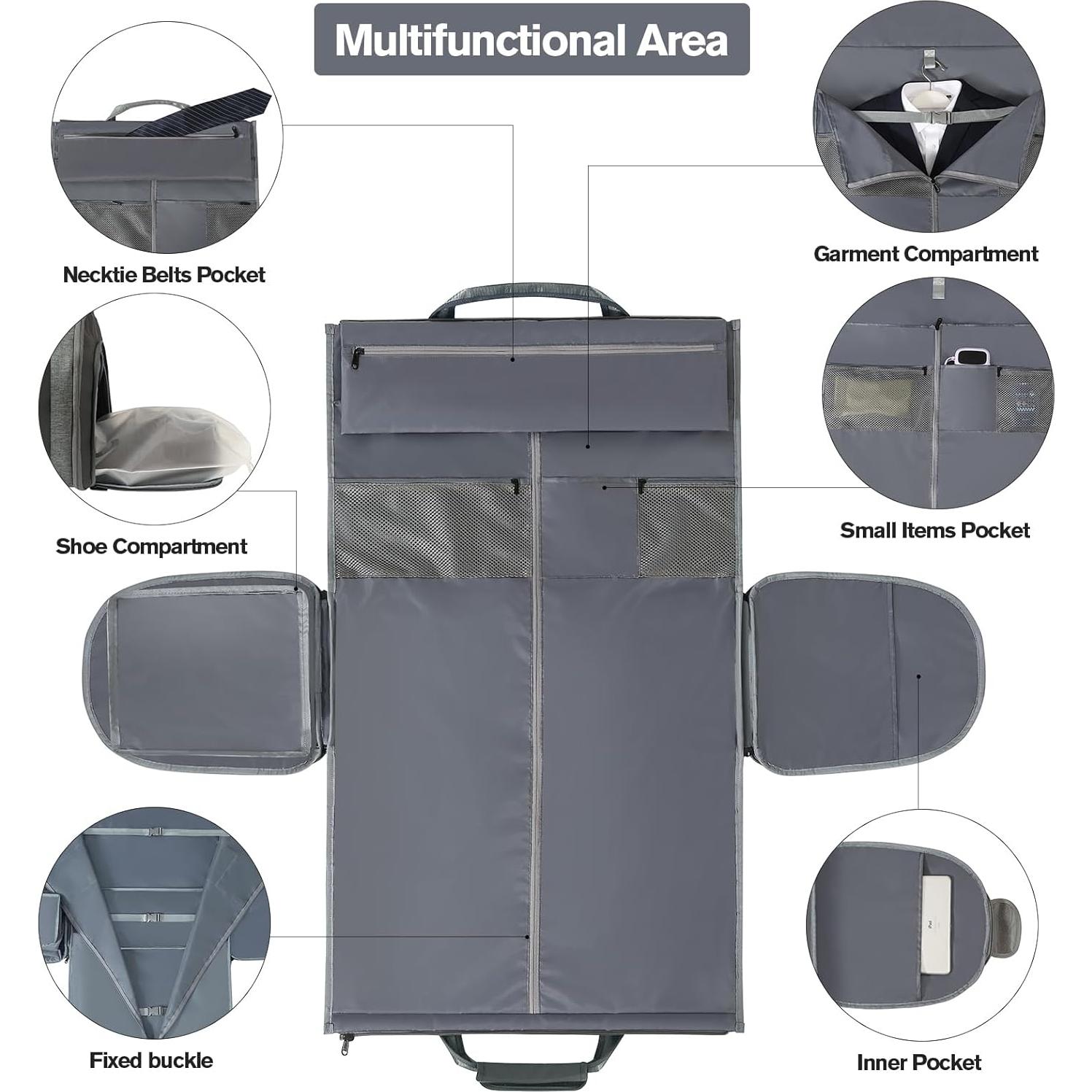 Multifunctional Area

Necktie Belts Pocket

Garment Compartment

Shoe Compartment

Small Items Pocket

Fixed buckle

Inner Pocket