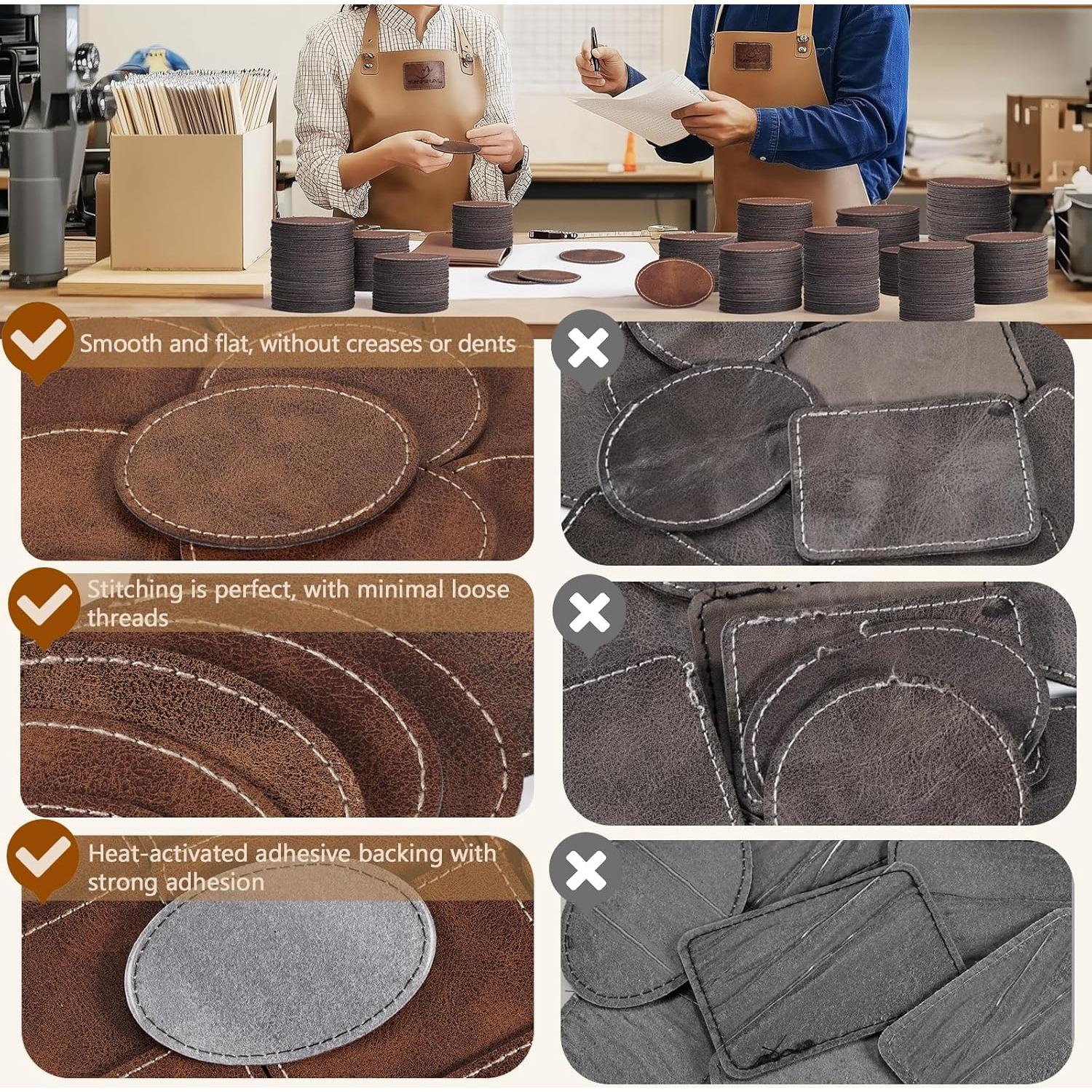 Smooth and flat, without creases or dents

Stitching is perfect, with minimal loose threads

Heat-activated adhesive backing with strong adhesion