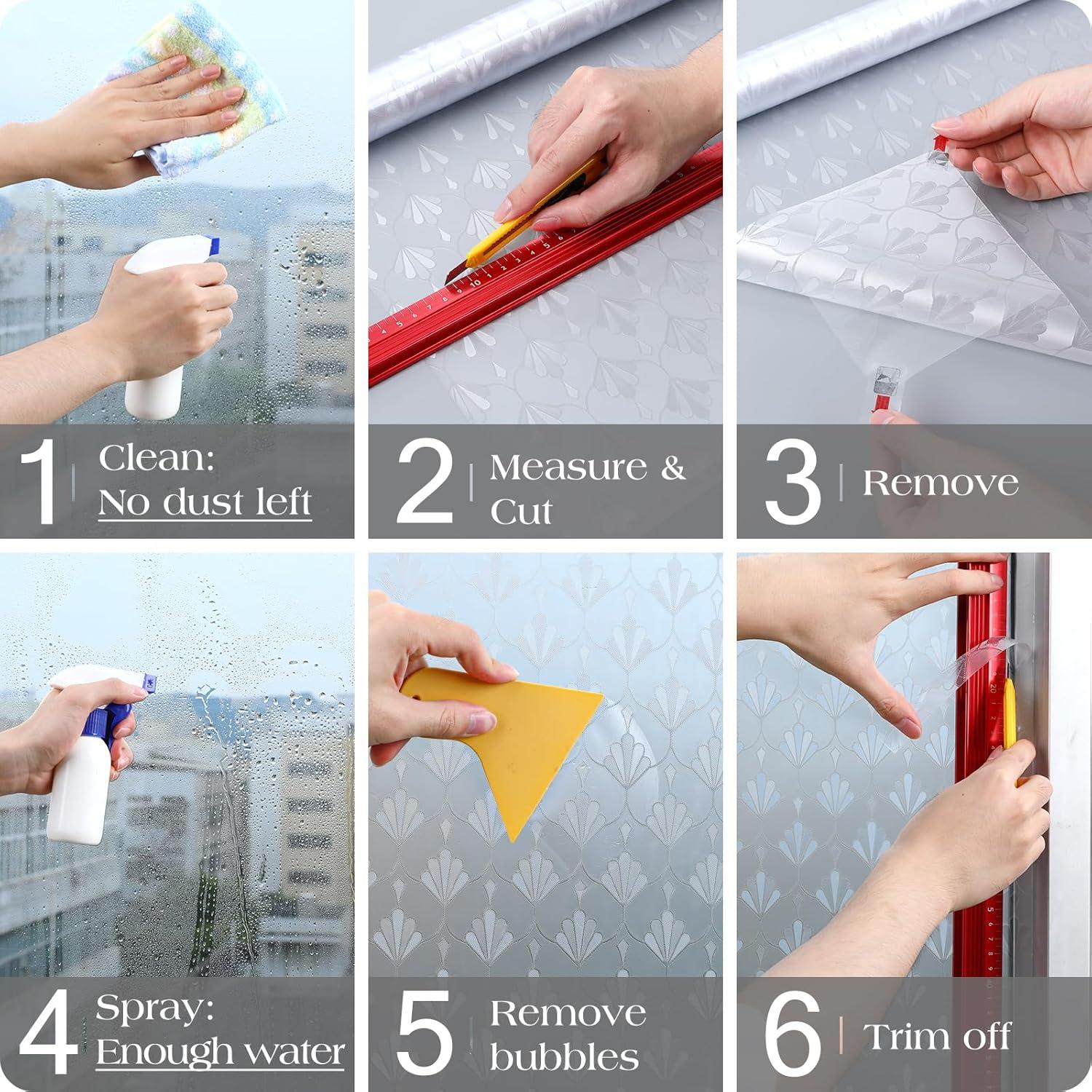 1 Clean:
No dust left

2 Measure &
Cut

3 Remove

4 Spray:
Enough water

5 Remove
bubbles

6 Trim off