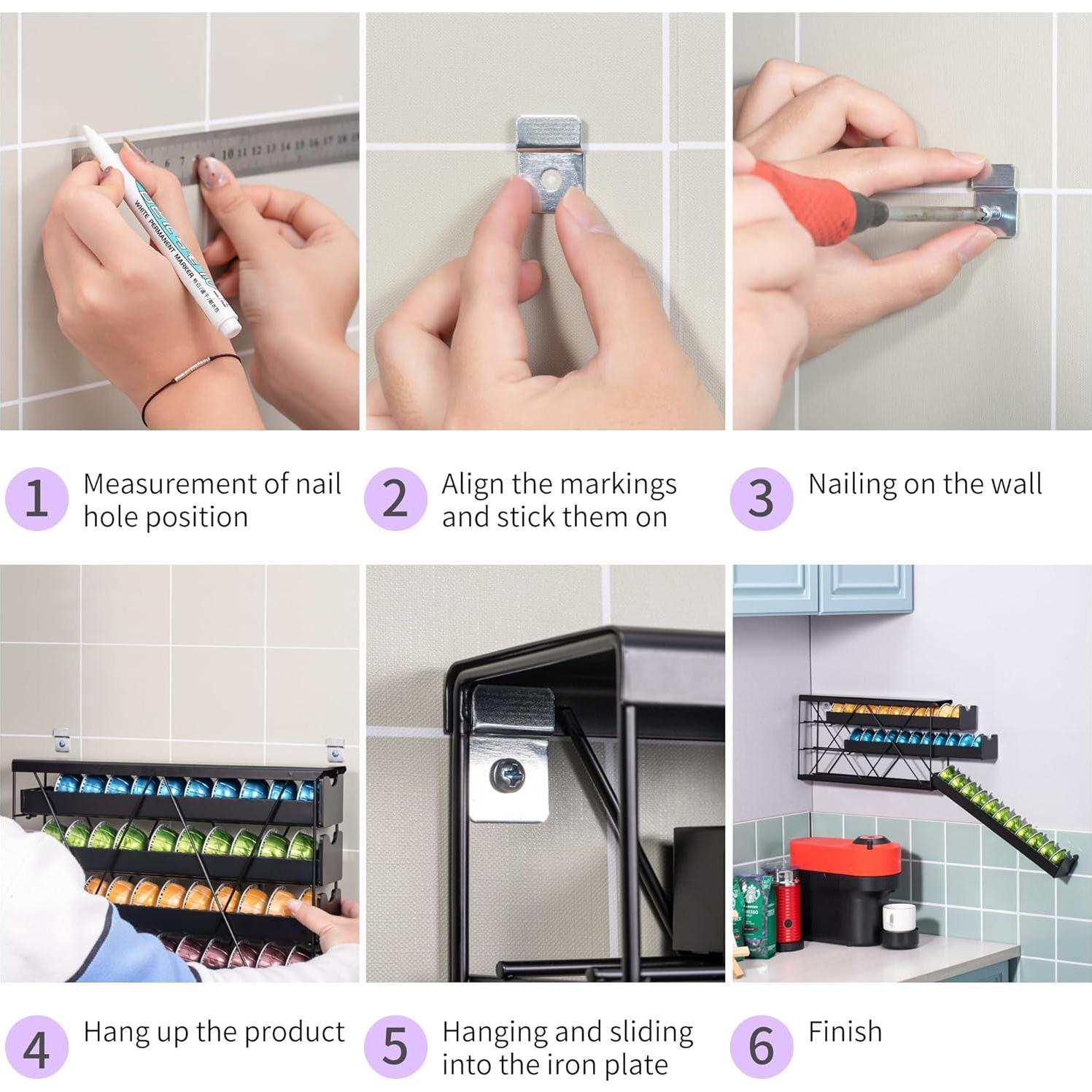 WHITE PERMANENT MARKER

1 Measurement of nail hole position

2 Align the markings and stick them on

3 Nailing on the wall

4 Hang up the product

5 Hanging and sliding into the iron plate

6 Finish