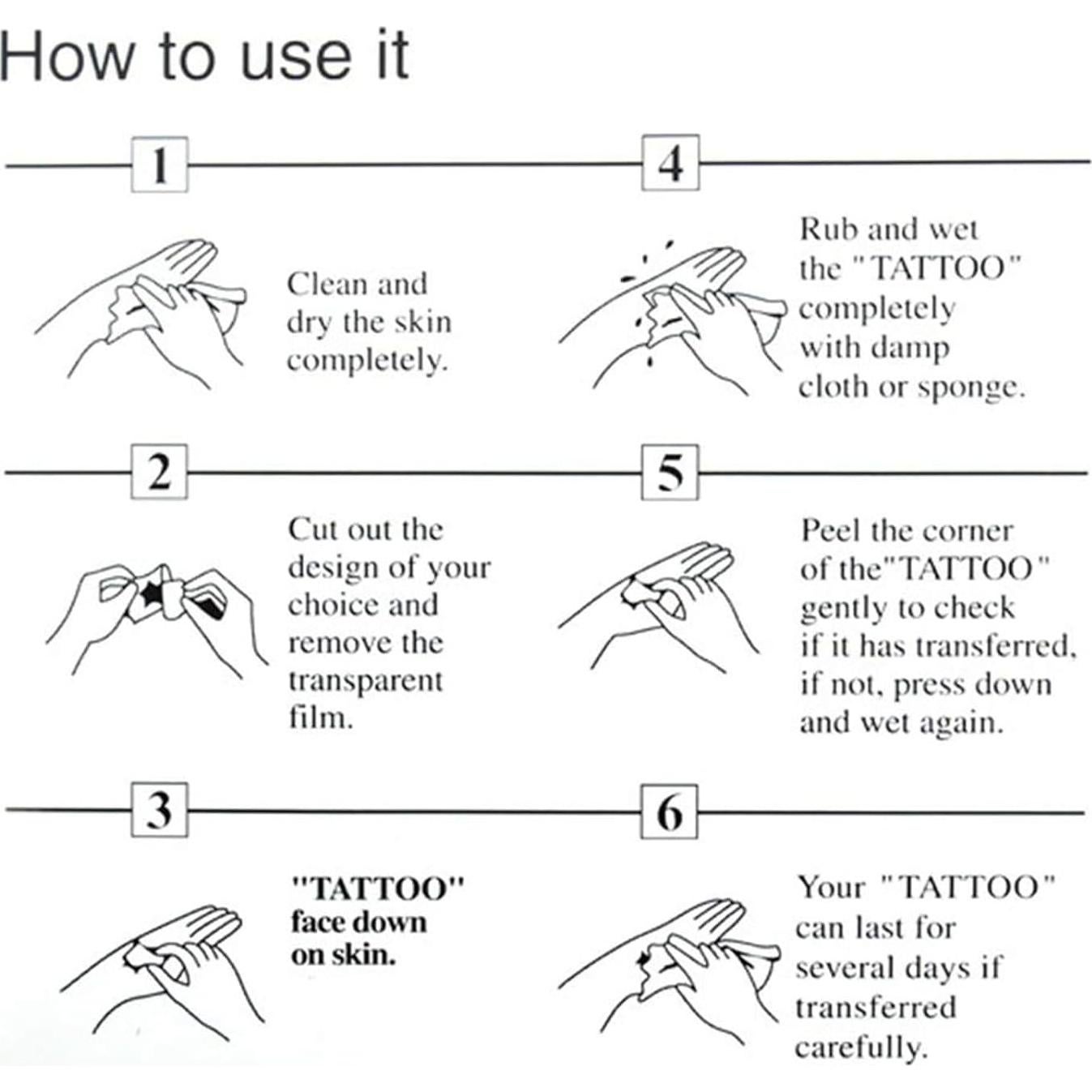 How to use it

1

Clean and dry the skin completely.

2

Cut out the design of your choice and remove the transparent film.

3

"TATTOO" face down on skin.

4

Rub and wet the "TATTOO" completely with damp cloth or sponge.

5

Peel the corner of the"TATTOO" gently to check if it has transferred, if not, press down and wet again.

6

Your "TATTOO" can last for several days if transferred carefully.