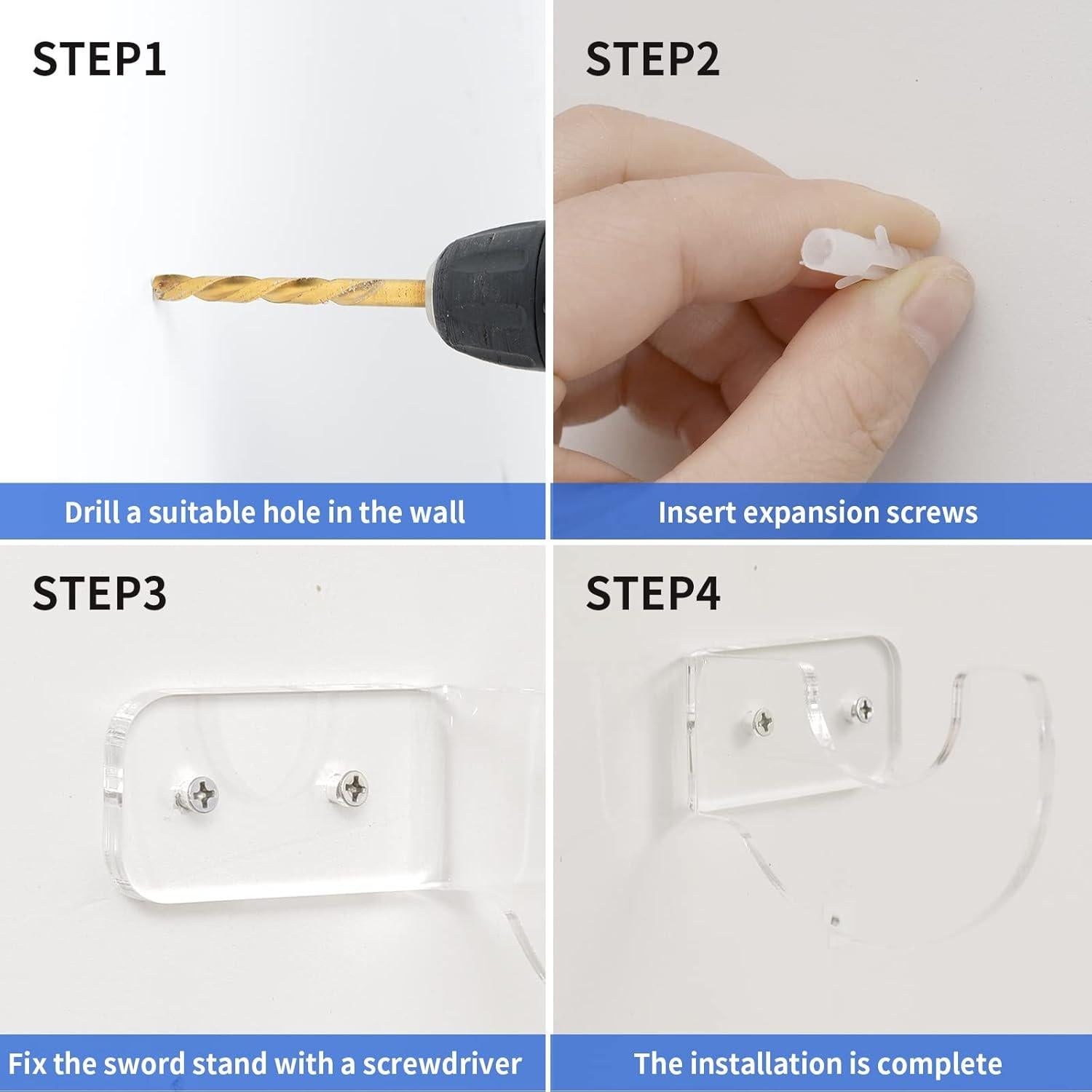 STEP1

Drill a suitable hole in the wall

STEP2

Insert expansion screws

STEP3

Fix the sword stand with a screwdriver

STEP4

The installation is complete