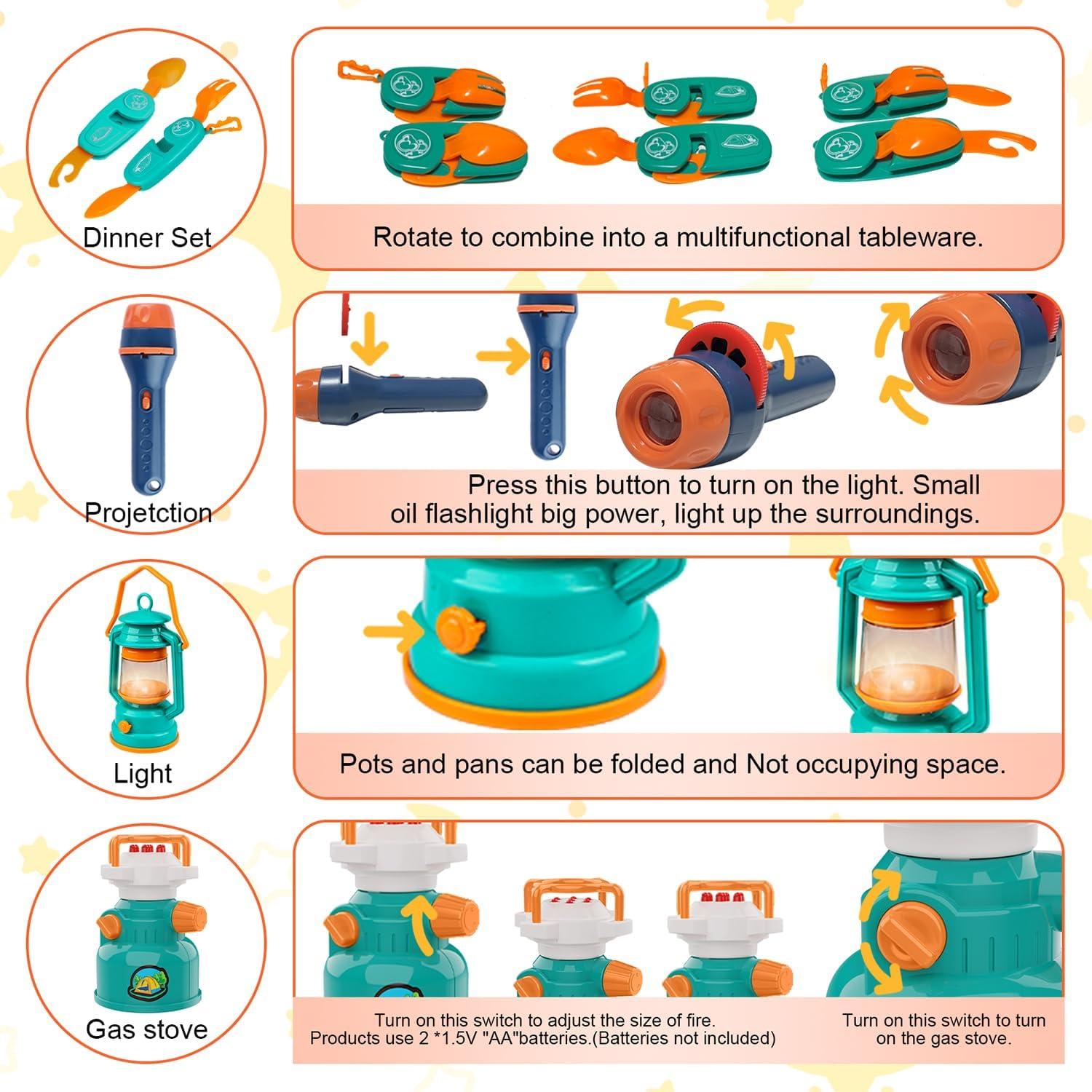 Dinner Set

Rotate to combine into a multifunctional tableware.

Projetction

Press this button to turn on the light. Small oil flashlight big power, light up the surroundings.

Light

Pots and pans can be folded and Not occupying space.

Gas stove

Turn on this switch to adjust the size of fire. Products use 2 *1.5V "AA"batteries.(Batteries not included)

Turn on this switch to turn on the gas stove.