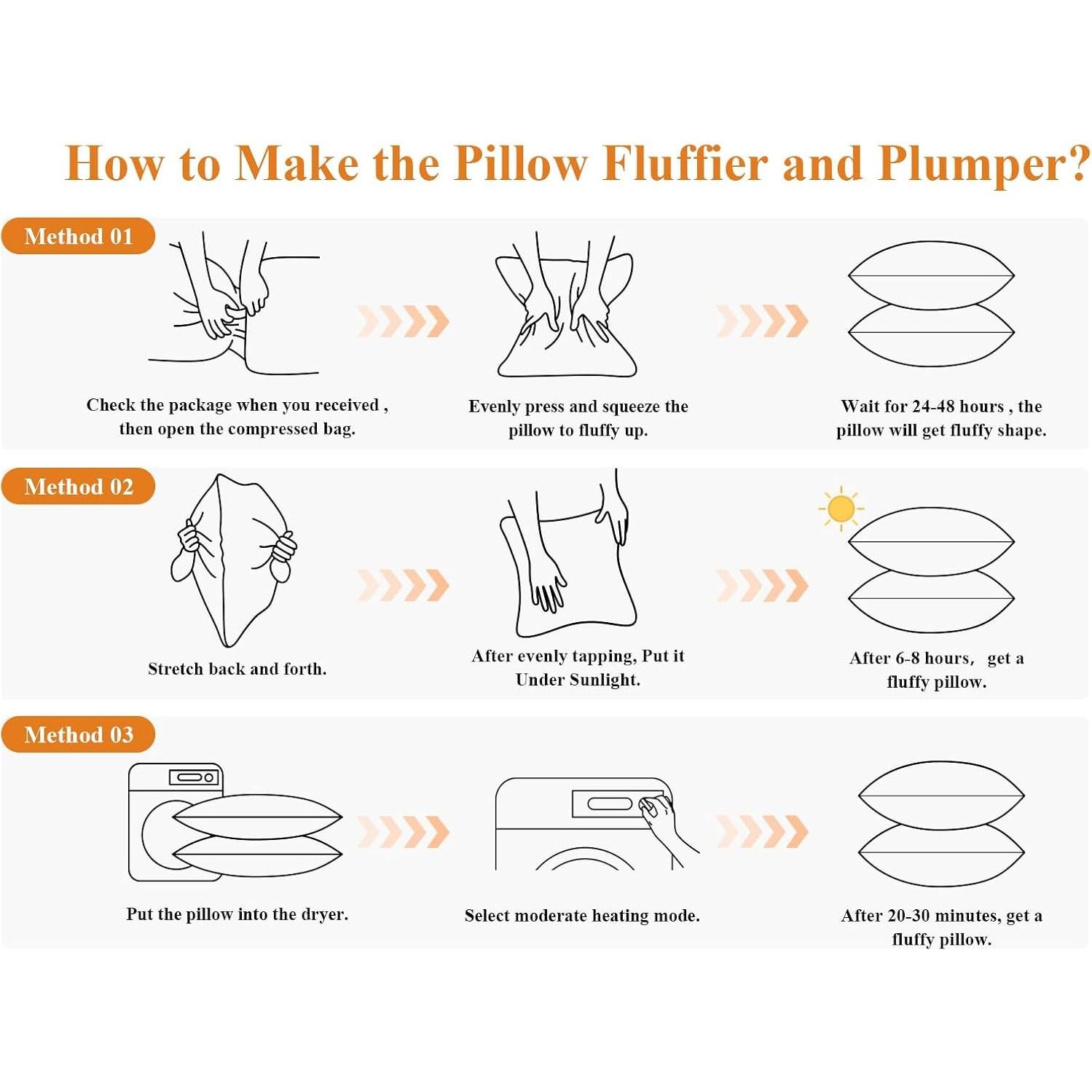 How to Make the Pillow Fluffier and Plumper?

Method 01

Check the package when you received , then open the compressed bag.

Evenly press and squeeze the pillow to fluffy up.

Wait for 24-48 hours , the pillow will get fluffy shape.

Method 02

Stretch back and forth.

After evenly tapping, Put it Under Sunlight.

After 6-8 hours, get a fluffy pillow.

Method 03

Put the pillow into the dryer.

Select moderate heating mode.

After 20-30 minutes, get a fluffy pillow.