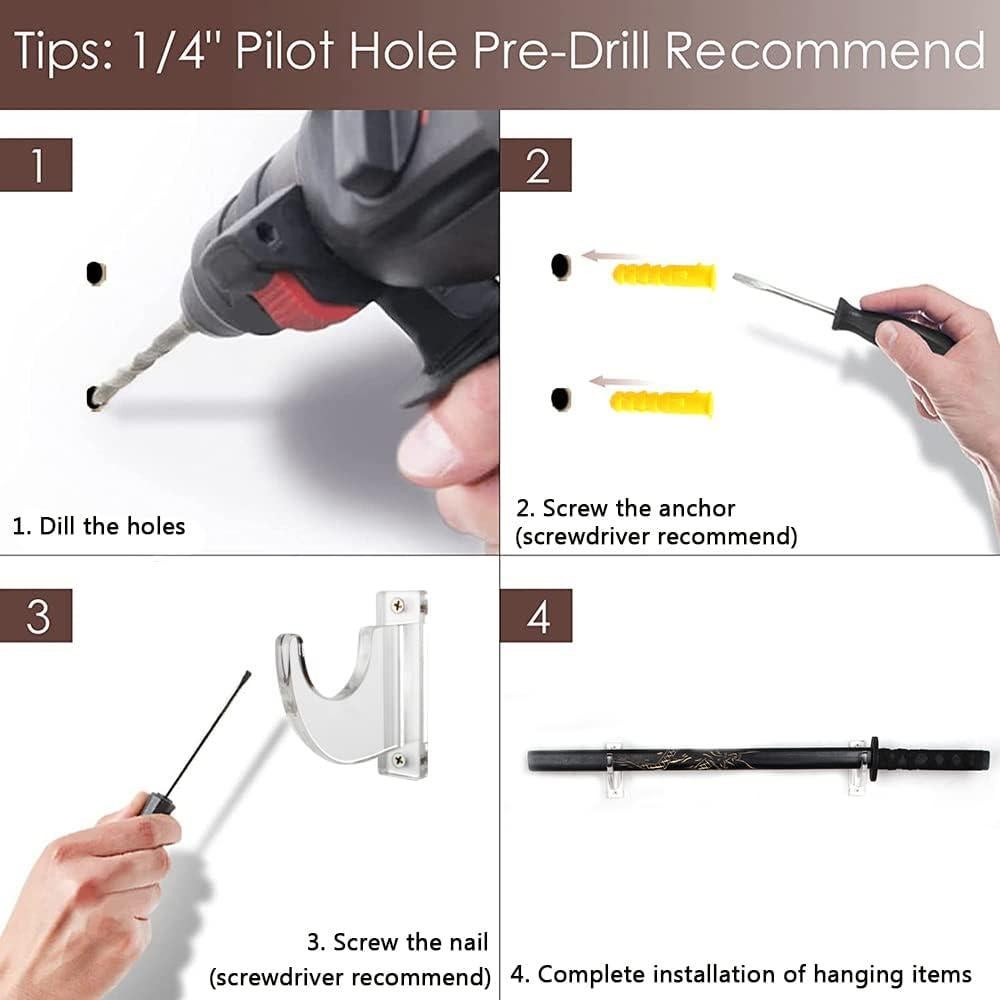 Tips: 1/4" Pilot Hole Pre-Drill Recommend

1

1. Dill the holes

2

2. Screw the anchor (screwdriver recommend)

3

3. Screw the nail (screwdriver recommend)

4

4. Complete installation of hanging items