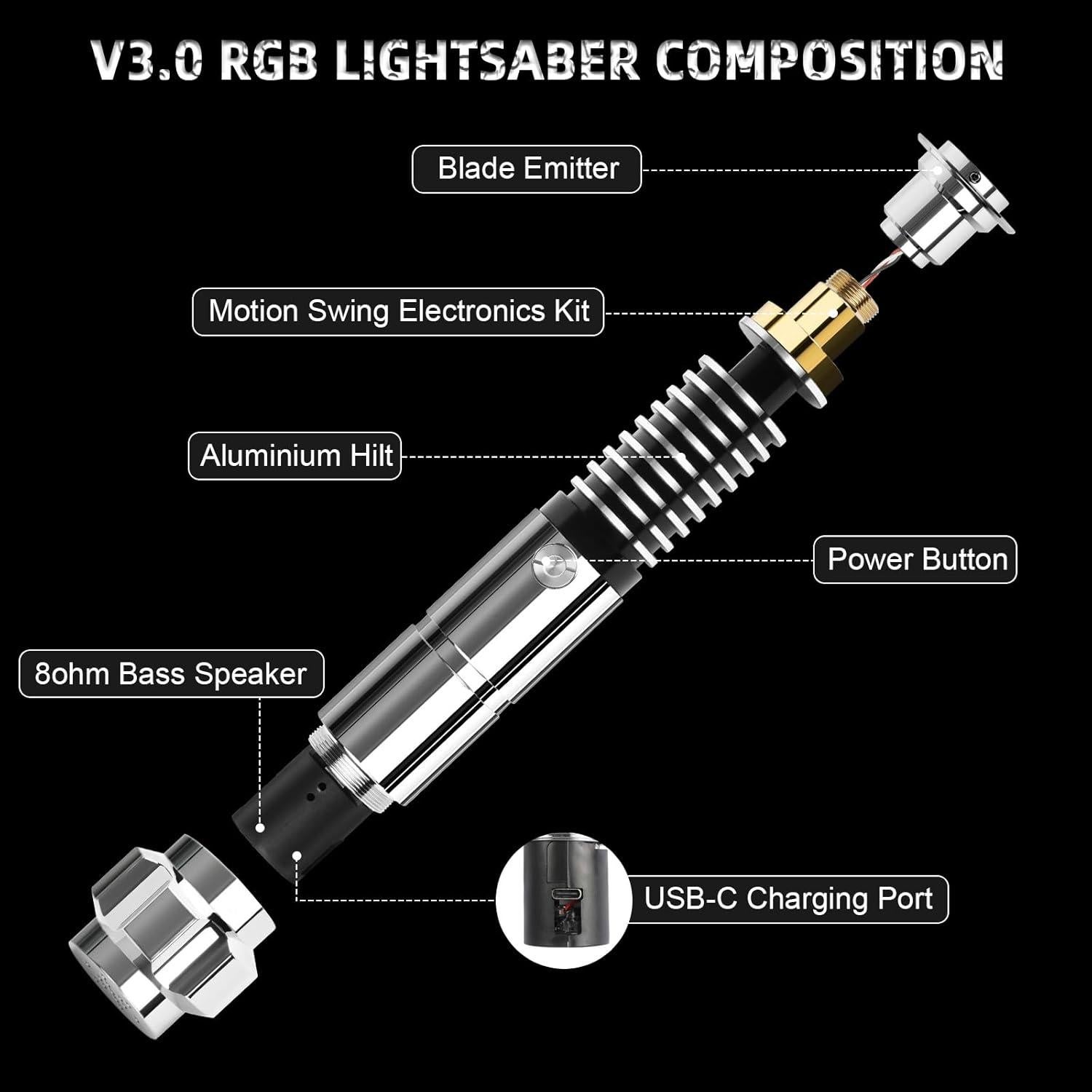 V3.0 RGB LIGHTSABER COMPOSITION

Blade Emitter

Motion Swing Electronics Kit

Aluminium Hilt

Power Button

8ohm Bass Speaker

USB-C Charging Port