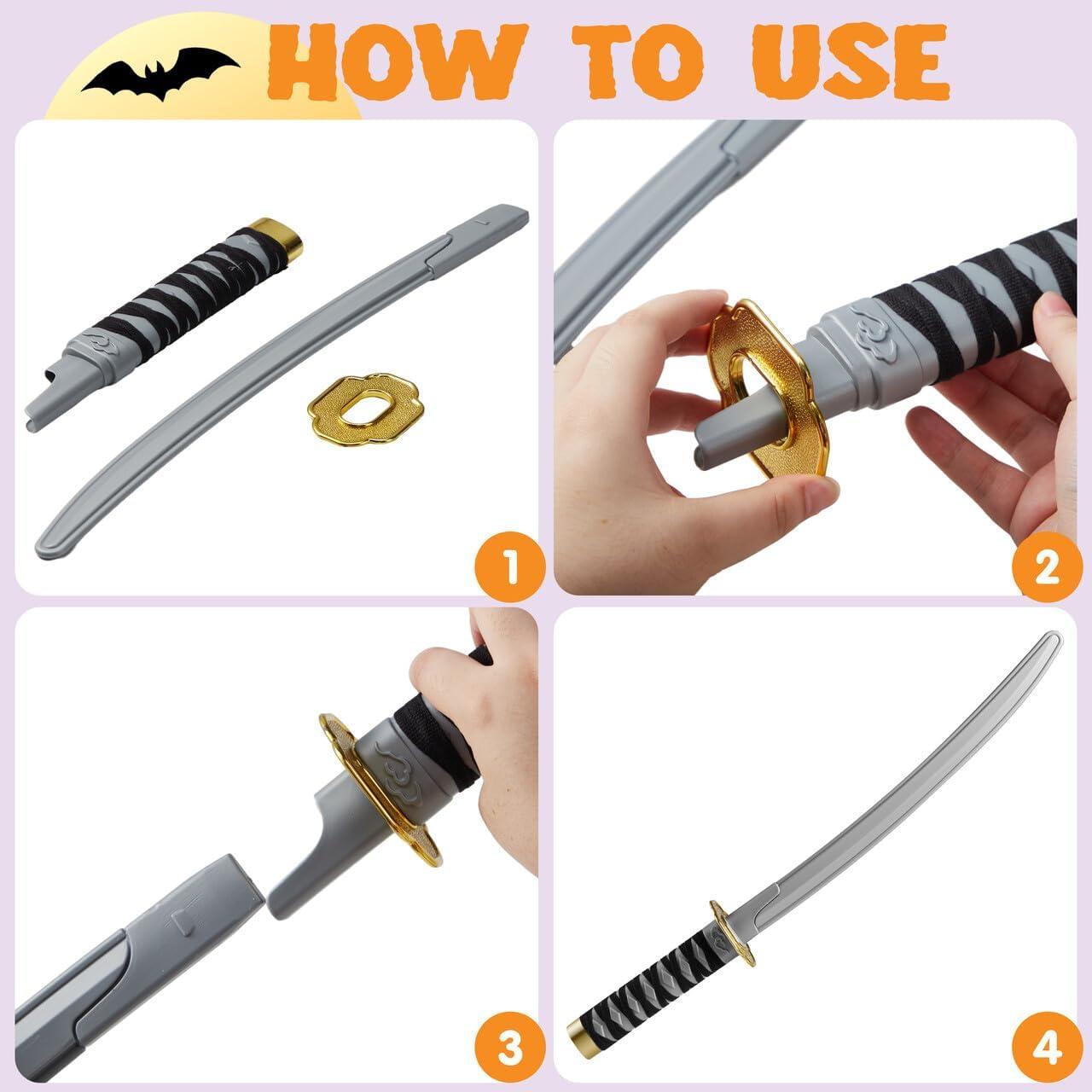 HOW TO USE

1

2

3

4