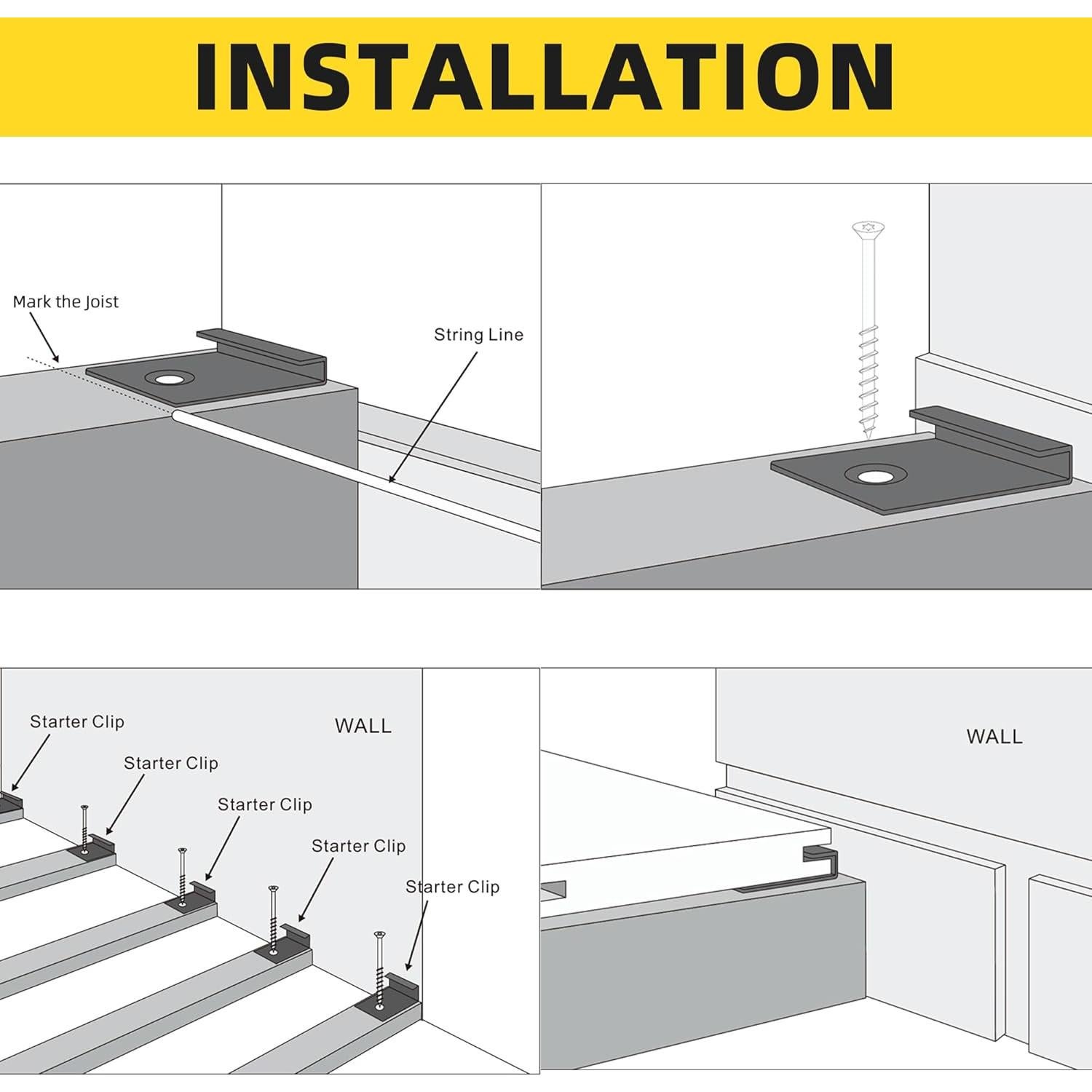 INSTALLATION

Mark the Joist

String Line

Starter Clip

Starter Clip

Starter Clip

Starter Clip

Starter Clip

WALL

WALL