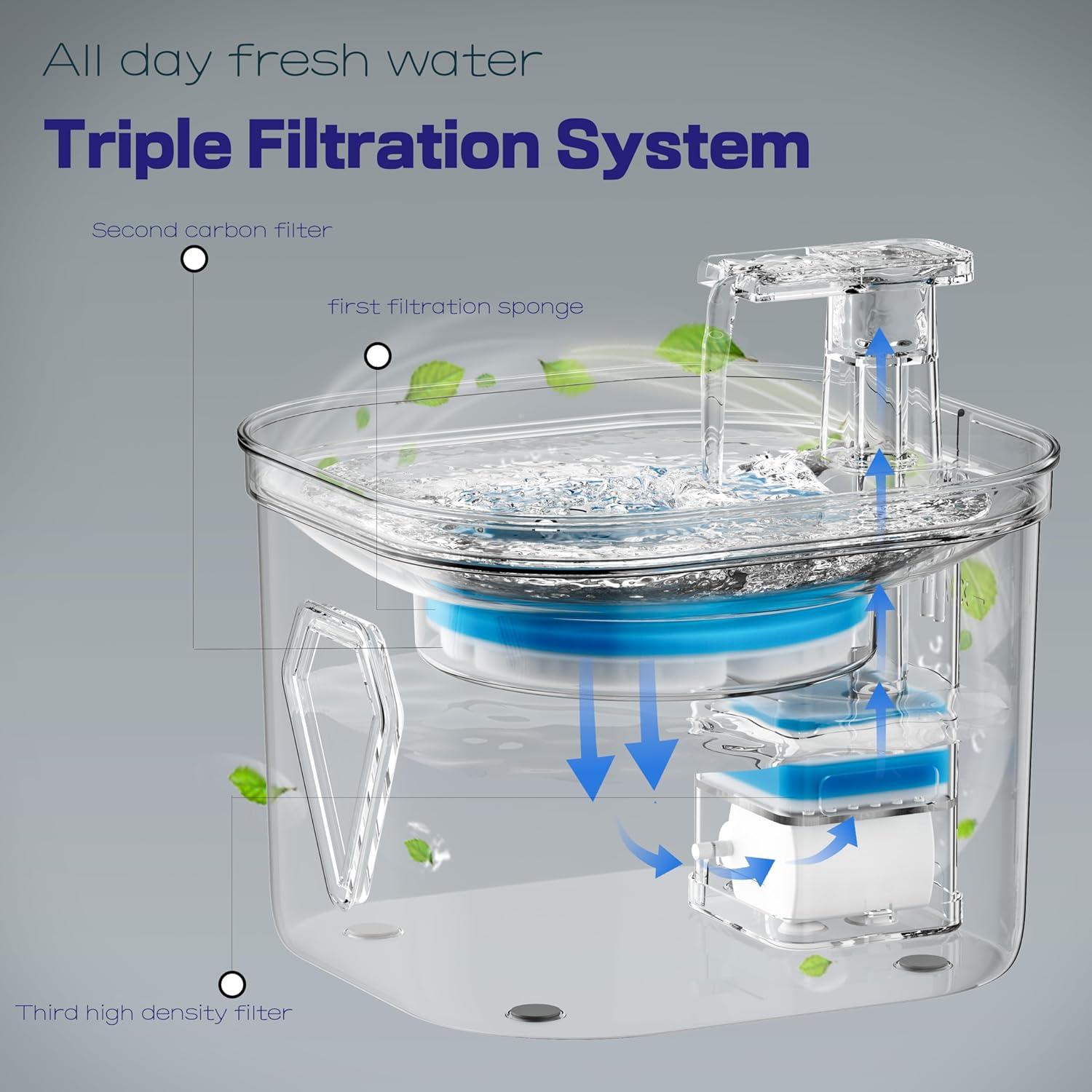 All day fresh water

Triple Filtration System

Second carbon filter

first filtration sponge

Third high density filter