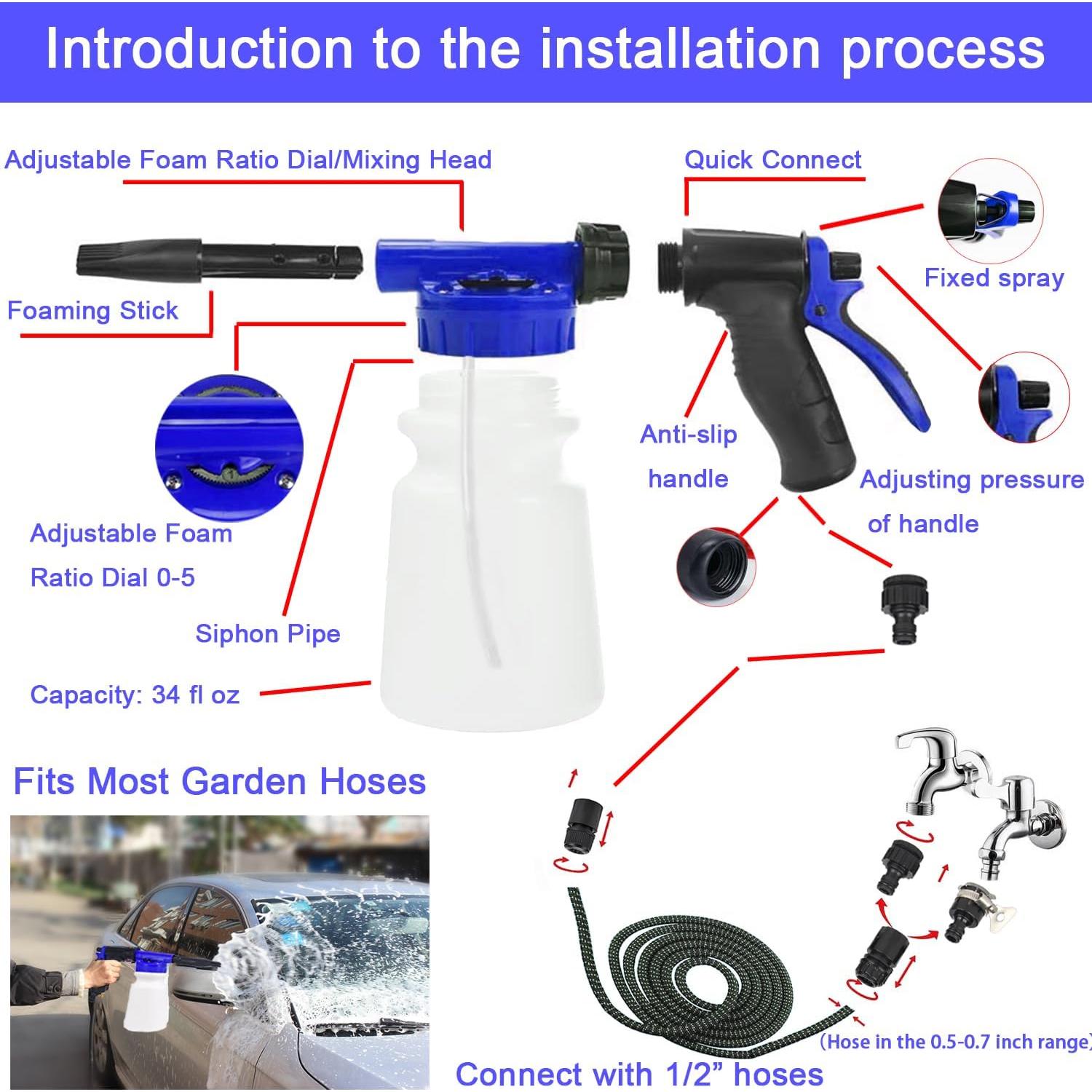 Introduction to the installation process

Adjustable Foam Ratio Dial/Mixing Head

Quick Connect

Foaming Stick

Fixed spray

Anti-slip handle

Adjusting pressure of handle

Adjustable Foam Ratio Dial 0-5

Siphon Pipe

Capacity: 34 fl oz

Fits Most Garden Hoses

(Hose in the 0.5-0.7 inch range)

Connect with 1/2” hoses