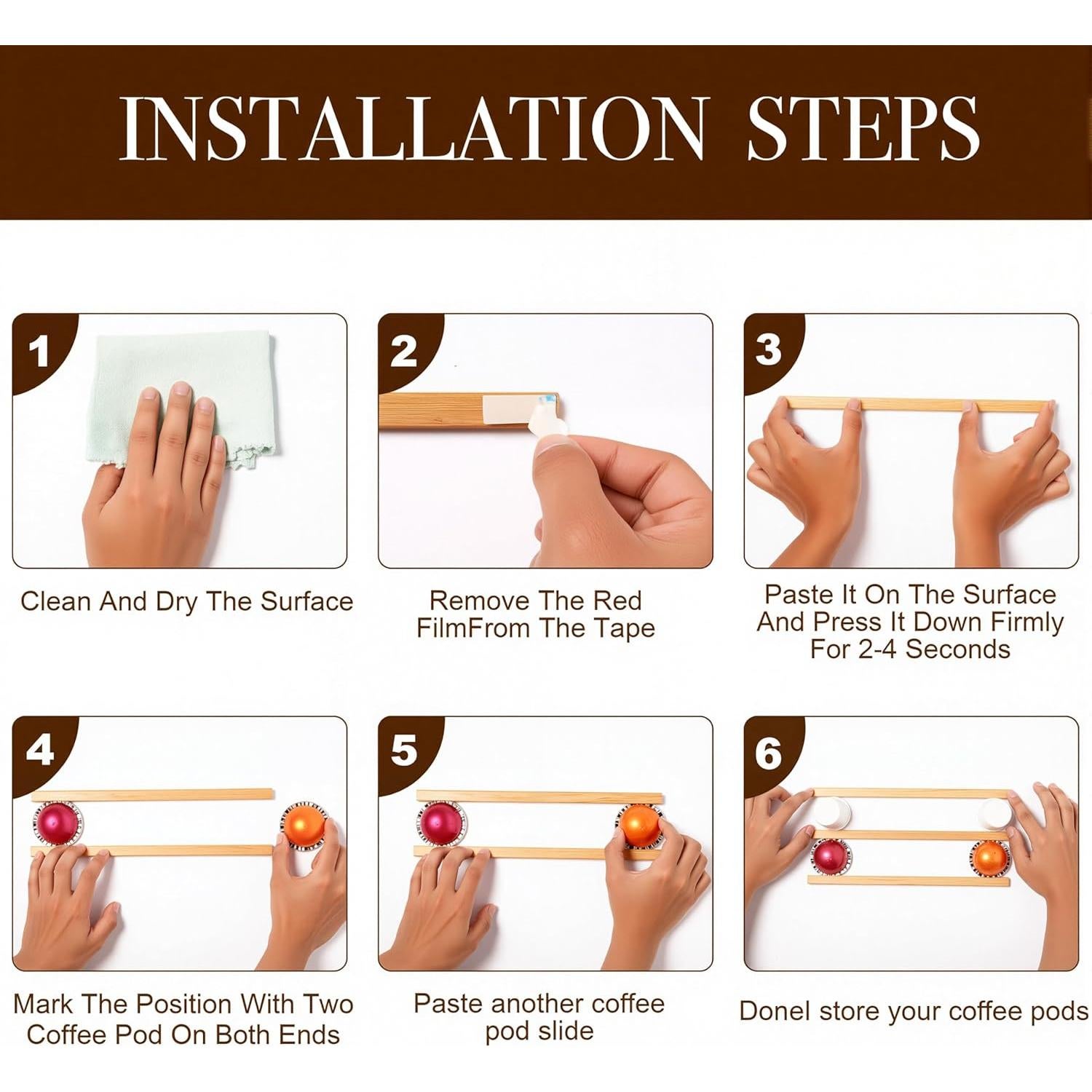 INSTALLATION STEPS

1

Clean And Dry The Surface

2

Remove The Red FilmFrom The Tape

3

Paste It On The Surface And Press It Down Firmly For 2-4 Seconds

4

Mark The Position With Two Coffee Pod On Both Ends

5

Paste another coffee pod slide

6

Donel store your coffee pods