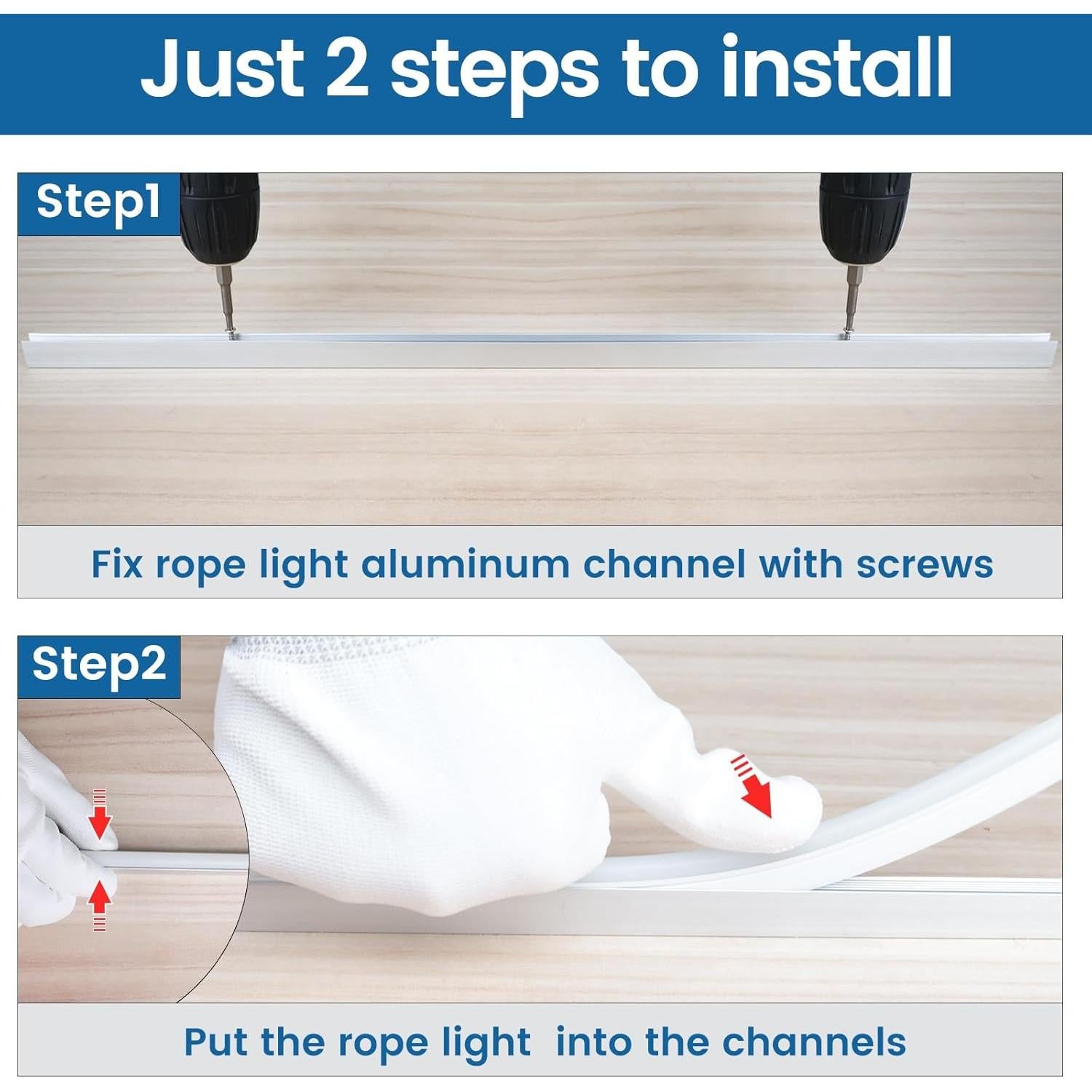 Just 2 steps to install

Step1

Fix rope light aluminum channel with screws

Step2

Put the rope light  into the channels