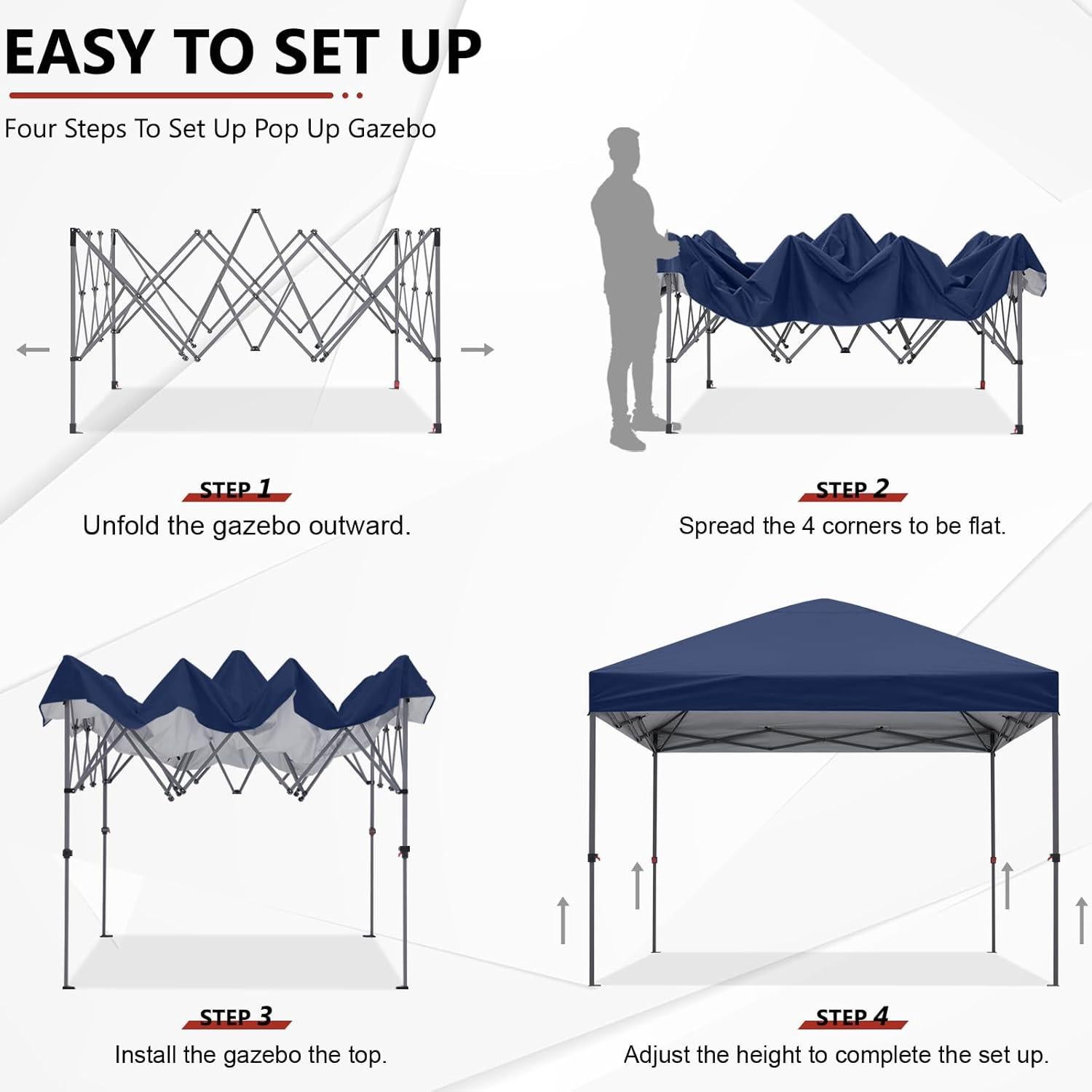 EASY TO SET UP

Four Steps To Set Up Pop Up Gazebo

STEP 1
Unfold the gazebo outward.

STEP 2
Spread the 4 corners to be flat.

STEP 3
Install the gazebo the top.

STEP 4
Adjust the height to complete the set up.