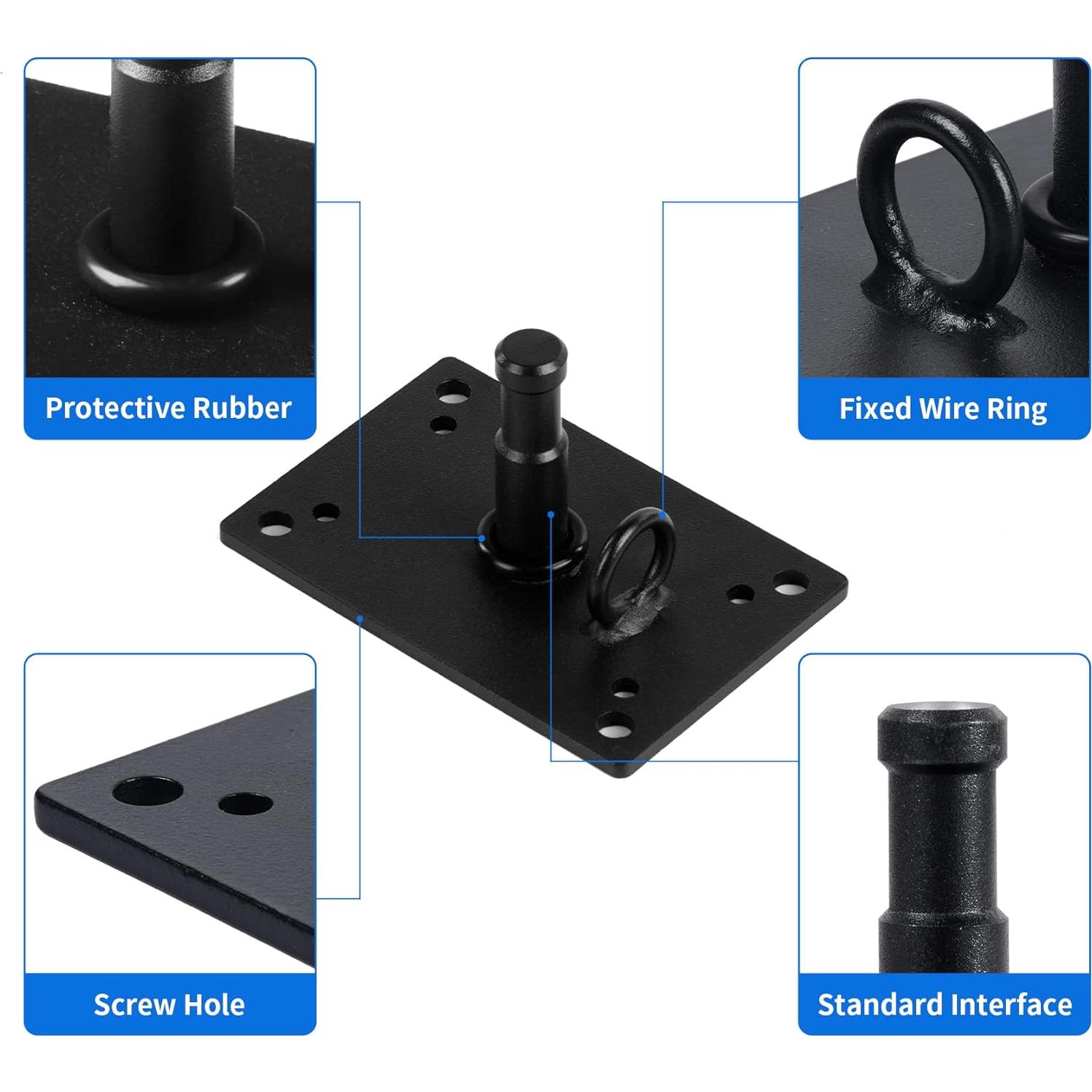 Protective Rubber

Fixed Wire Ring

Screw Hole

Standard Interface