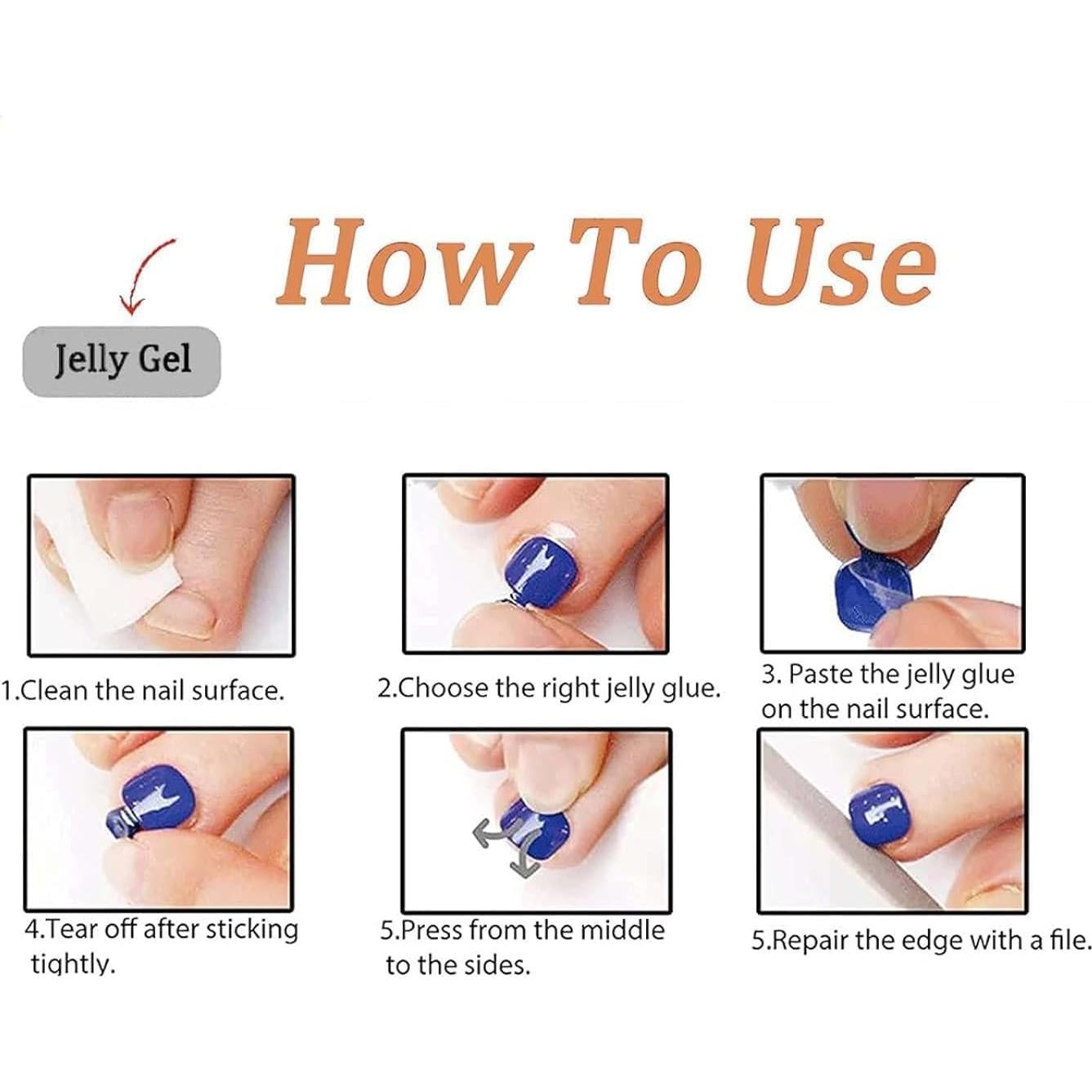 How To Use

Jelly Gel

1.Clean the nail surface.

2.Choose the right jelly glue.

3. Paste the jelly glue on the nail surface.

4.Tear off after sticking tightly.

5.Press from the middle to the sides.

5.Repair the edge with a file.