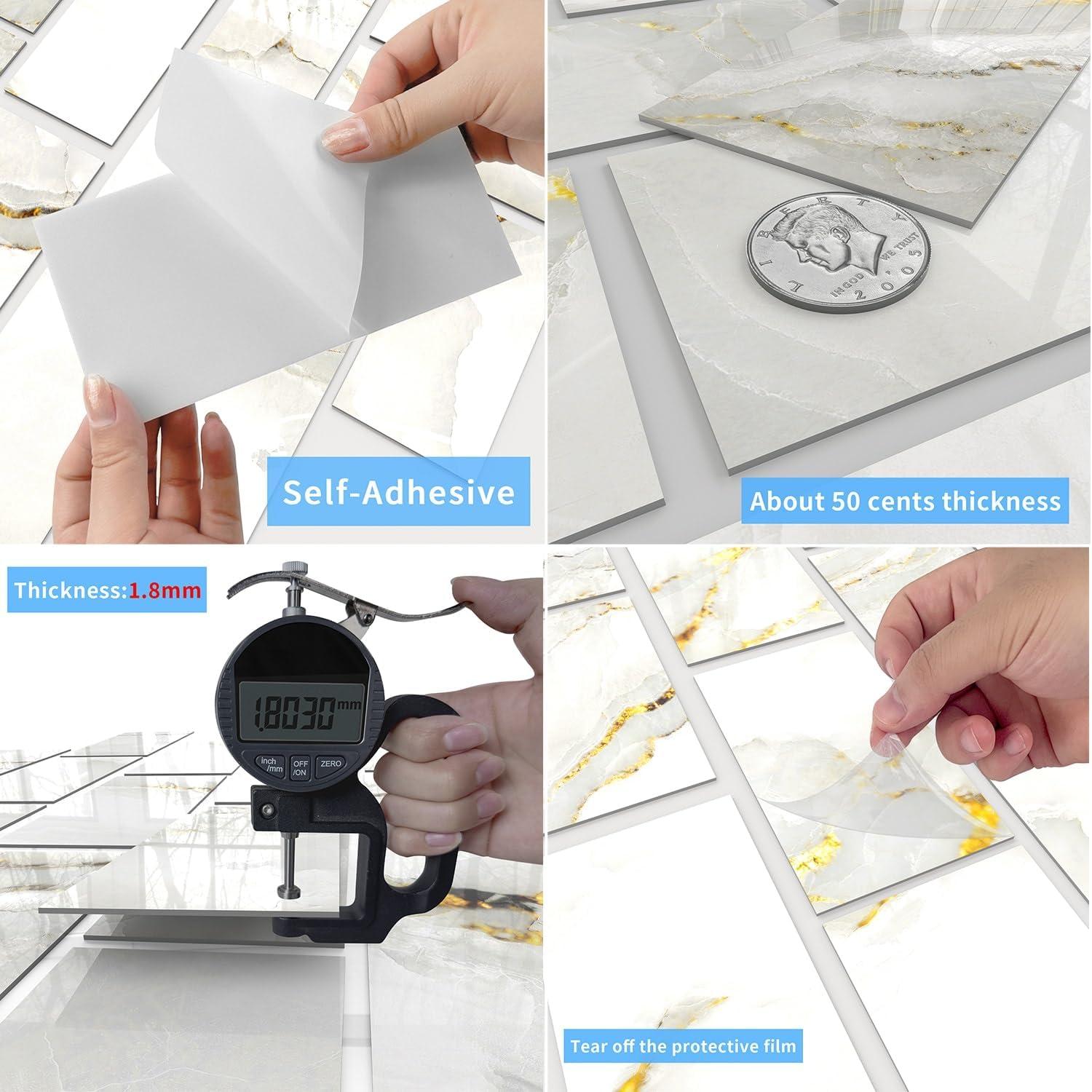 Self-Adhesive

LIBERTY
IN GOD WE TRUST
2005

About 50 cents thickness

Thickness:1.8mm

1.8030 mm

inch /mm
OFF /ON
ZERO

Tear off the protective film