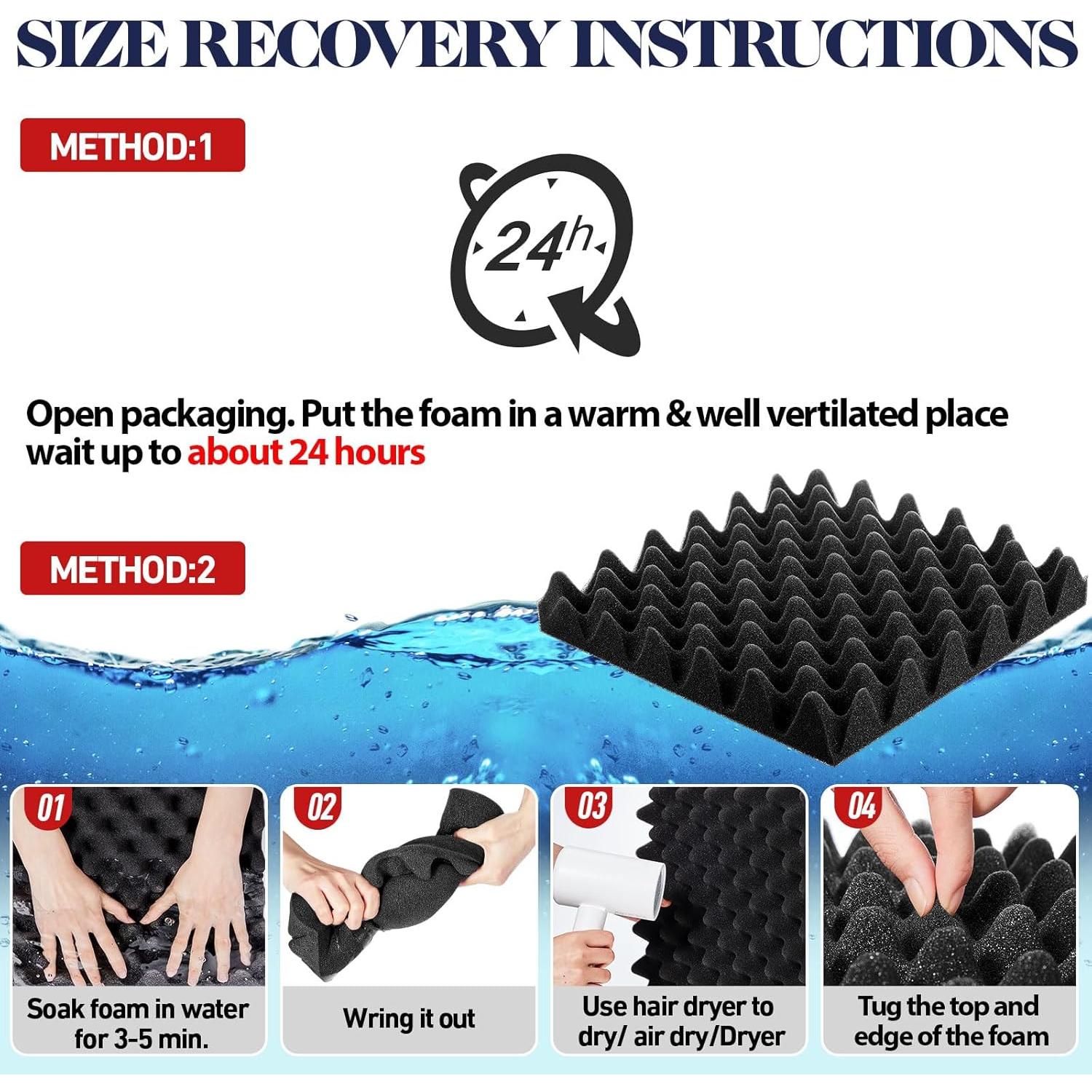 SIZE RECOVERY INSTRUCTIONS

METHOD:1

24h

Open packaging. Put the foam in a warm & well vertilated place wait up to about 24 hours

METHOD:2

01
Soak foam in water for 3-5 min.

02
Wring it out

03
Use hair dryer to dry/ air dry/Dryer

04
Tug the top and edge of the foam