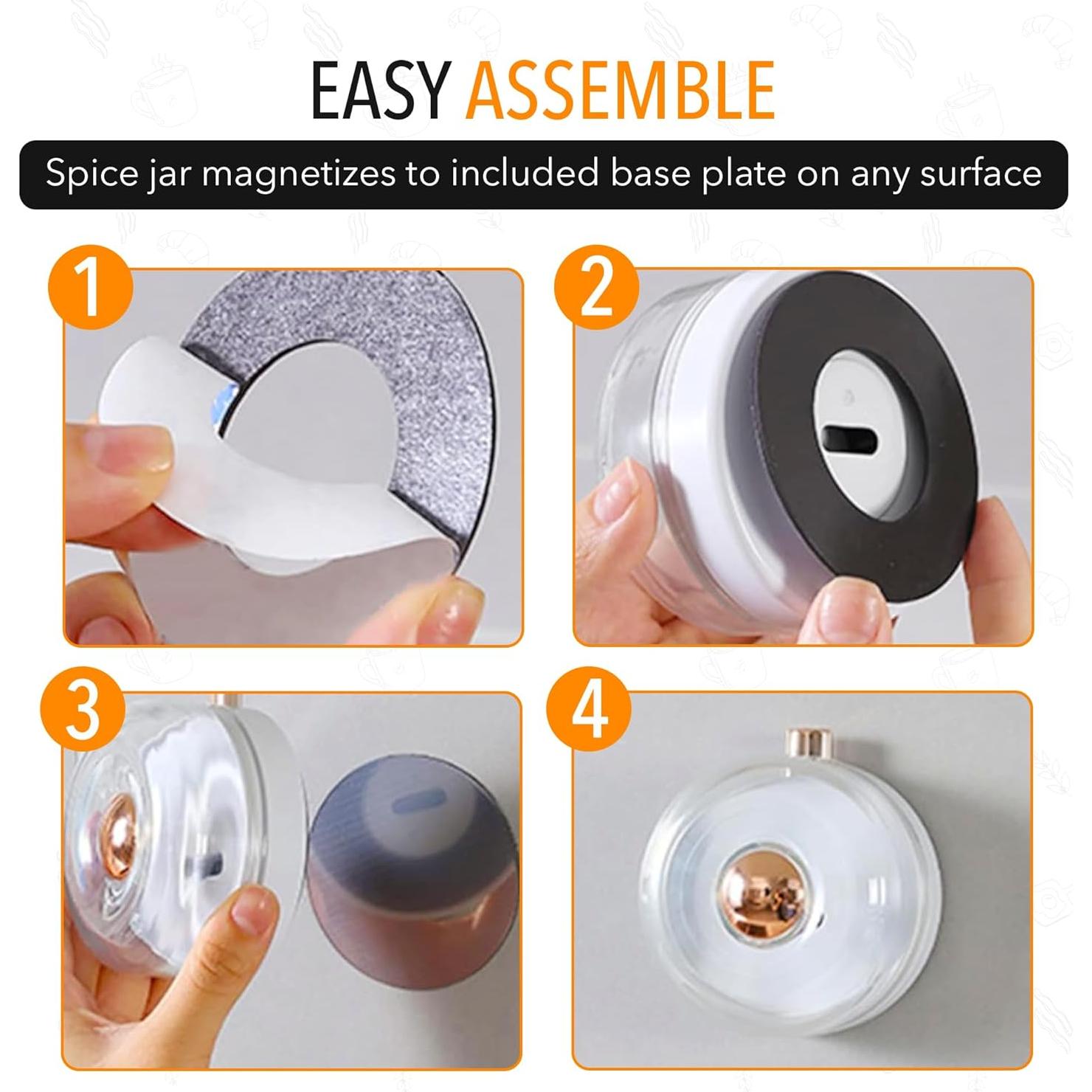 EASY ASSEMBLE

Spice jar magnetizes to included base plate on any surface

1

2

3

4