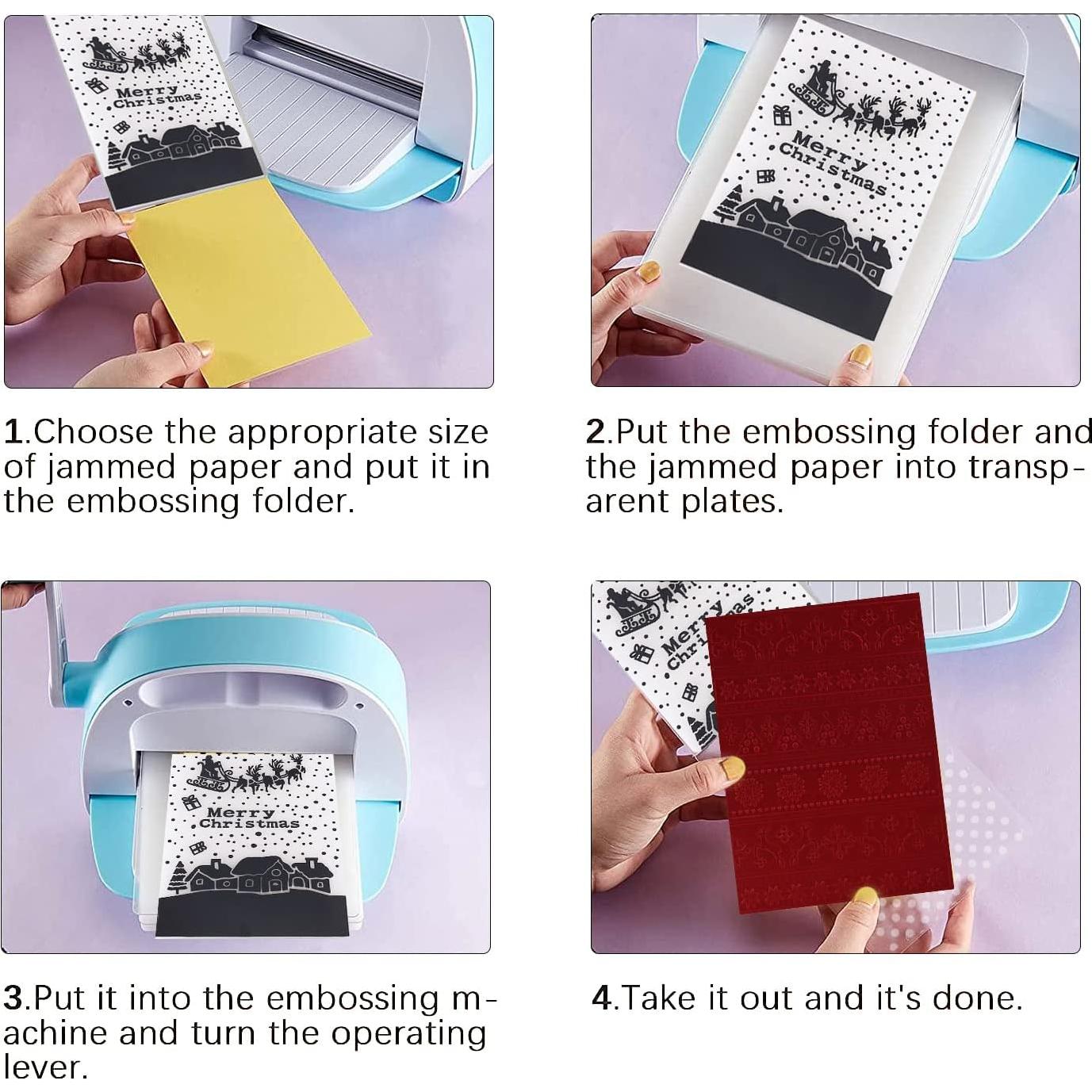 Merry Christmas

1.Choose the appropriate size of jammed paper and put it in the embossing folder.

Merry Christmas

2.Put the embossing folder and the jammed paper into transparent plates.

Merry Christmas

3.Put it into the embossing machine and turn the operating lever.

Merry Christmas

4.Take it out and it's done.